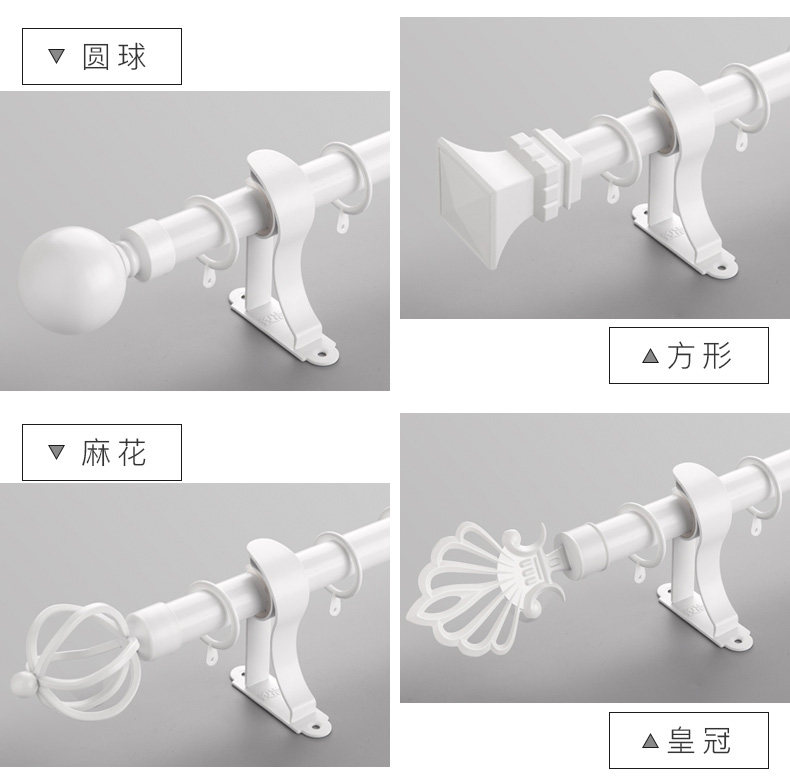 ▼ 圆球

▲ 方形

▼ 麻花

▲ 皇冠