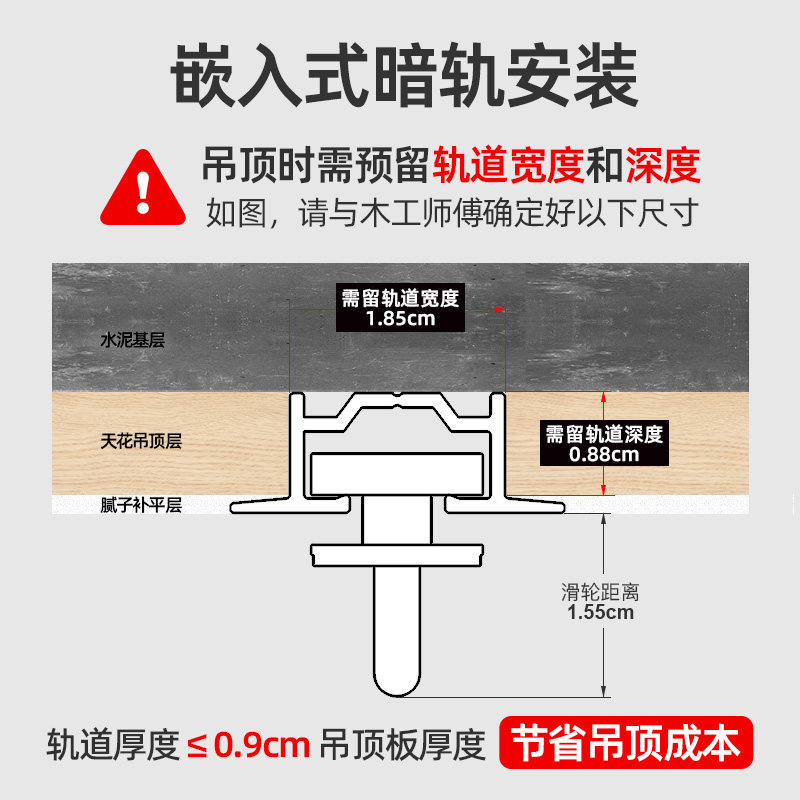 嵌入式暗轨安装

吊顶时需预留轨道宽度和深度
如图，请与木工师傅确定好以下尺寸

需留轨道宽度
1.85cm

水泥基层

天花吊顶层

需留轨道深度
0.88cm

腻子补平层

滑轮距离
1.55cm

轨道厚度 ≤ 0.9cm 吊顶板厚度 节省吊顶成本