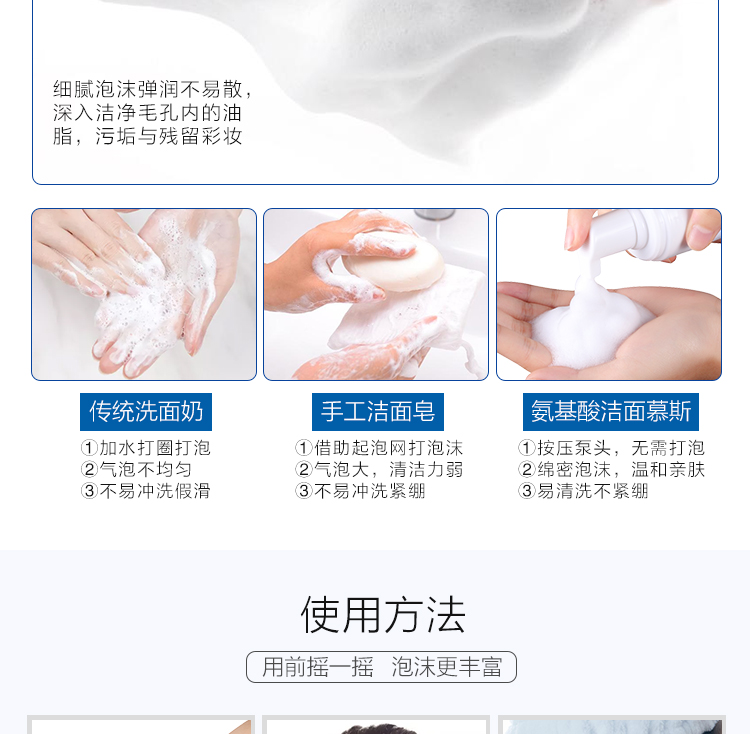 细腻泡沫弹润不易散，深入洁净毛孔内的油脂，污垢与残留彩妆

传统洗面奶

①加水打圈打泡
②气泡不均匀
③不易冲洗假滑

手工洁面皂

①借助起泡网打泡沫
②气泡大，清洁力弱
③不易冲洗紧绷

氨基酸洁面慕斯

①按压泵头，无需打泡
②绵密泡沫，温和亲肤
③易清洗不紧绷

使用方法

用前摇一摇 泡沫更丰富