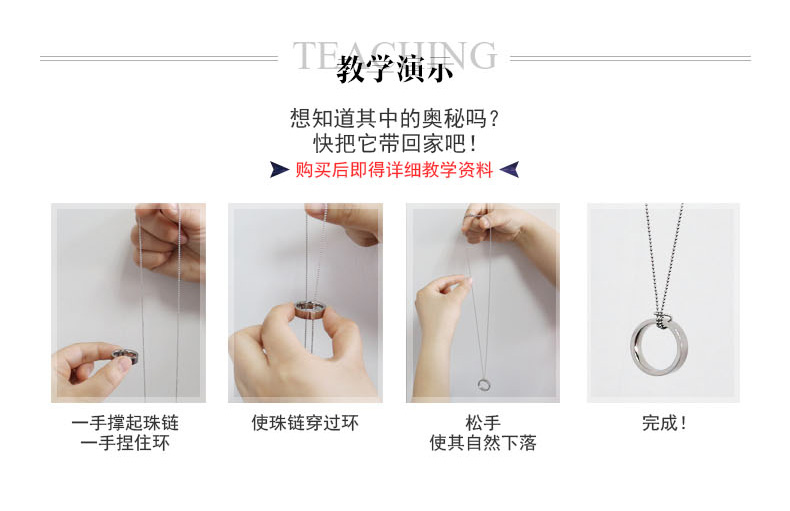 TEACHING
教学演示

想知道其中的奥秘吗？
快把它带回家吧！
购买后即得详细教学资料

一手撑起珠链
一手捏住环

使珠链穿过环

松手
使其自然下落

完成！