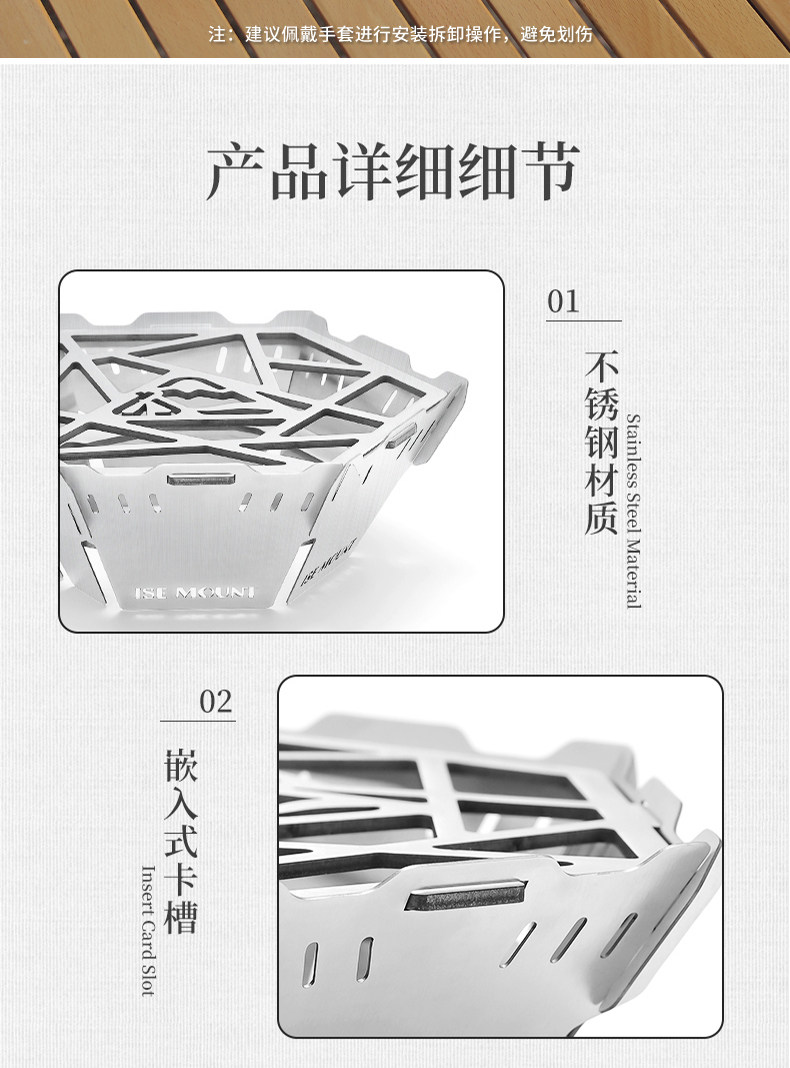 注：建议佩戴手套进行安装拆卸操作，避免划伤

产品详细细节

ISE MOUNT

ISE MOUNT

01

不锈钢材质

Stainless Steel Material

02

嵌入式卡槽

Insert Card Slot