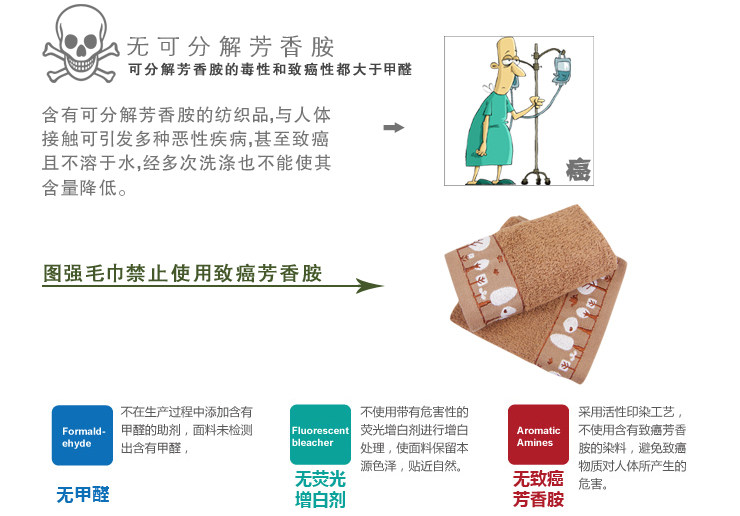 无可分解芳香胺
可分解芳香胺的毒性和致癌性都大于甲醛

含有可分解芳香胺的纺织品,与人体接触可引发多种恶性疾病,甚至致癌且不溶于水,经多次洗涤也不能使其含量降低。

癌

图强毛巾禁止使用致癌芳香胺

Formaldehyde
不在生产过程中添加含有甲醛的助剂，面料未检测出含有甲醛，
无甲醛

Fluorescent bleacher
不使用带有危害性的荧光增白剂进行增白处理，使面料保留本源色泽，贴近自然。
无荧光增白剂

Aromatic Amines
采用活性印染工艺，不使用含有致癌芳香胺的染料，避免致癌物质对人体所产生的危害。
无致癌芳香胺