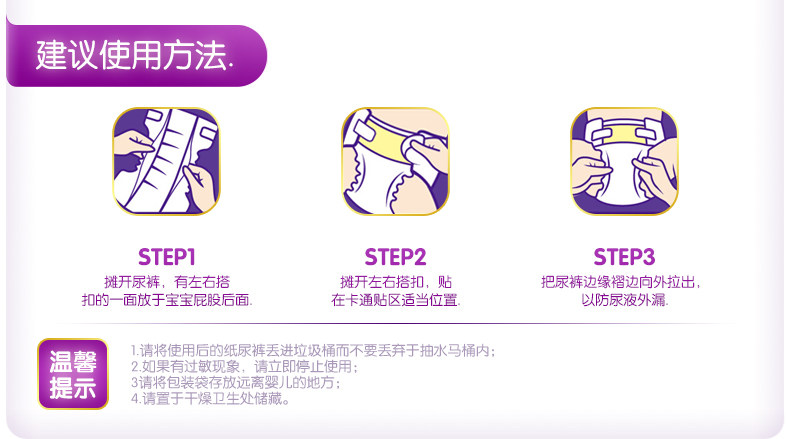 建议使用方法.

STEP1
摊开尿裤，有左右搭扣的一面放于宝宝屁股后面.

STEP2
摊开左右搭扣，贴在卡通贴区适当位置.

STEP3
把尿裤边缘褶边向外拉出，以防尿液外漏.

温馨提示

1.请将使用后的纸尿裤丢进垃圾桶而不要丢弃于抽水马桶内；
2.如果有过敏现象，请立即停止使用；
3请将包装袋存放远离婴儿的地方；
4.请置于干燥卫生处储藏。