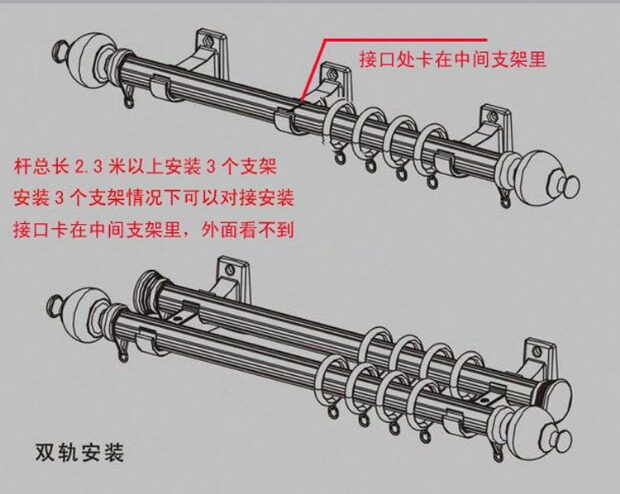 接口处卡在中间支架里

杆总长 2.3 米以上安装 3 个支架
安装 3 个支架情况下可以对接安装
接口卡在中间支架里，外面看不到

双轨安装