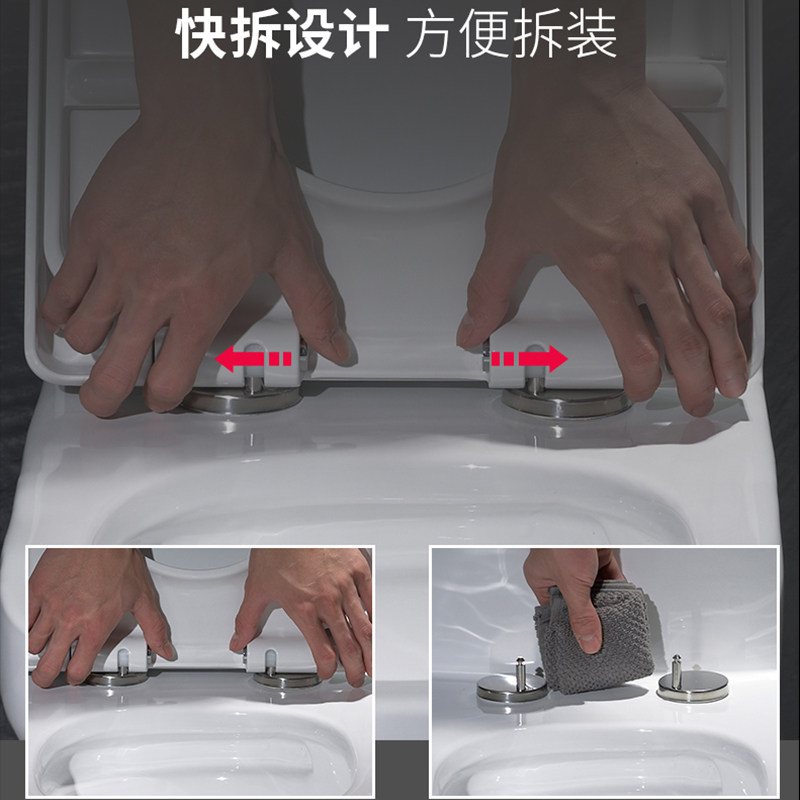 快拆设计 方便拆装