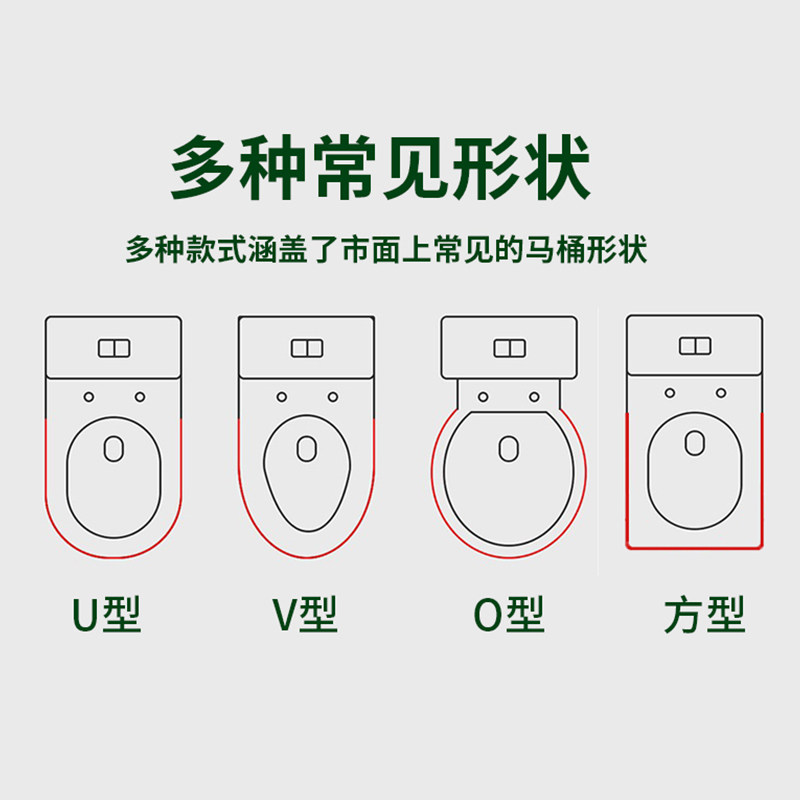 多种常见形状

多种款式涵盖了市面上常见的马桶形状

U型

V型

O型

方型