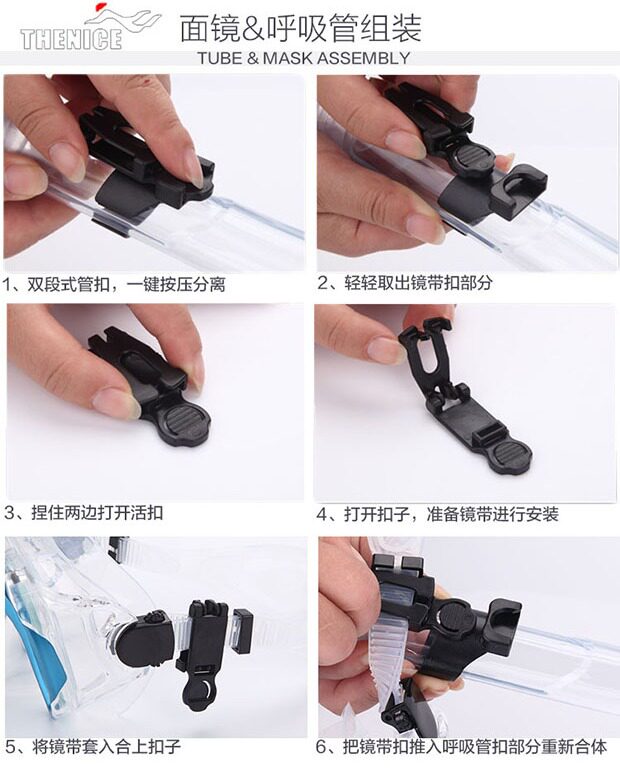 THENICE

面镜&呼吸管组装

TUBE & MASK ASSEMBLY

1、双段式管扣，一键按压分离

2、轻轻取出镜带扣部分

3、捏住两边打开活扣

4、打开扣子，准备镜带进行安装

5、将镜带套入合上扣子

6、把镜带扣推入呼吸管扣部分重新合体