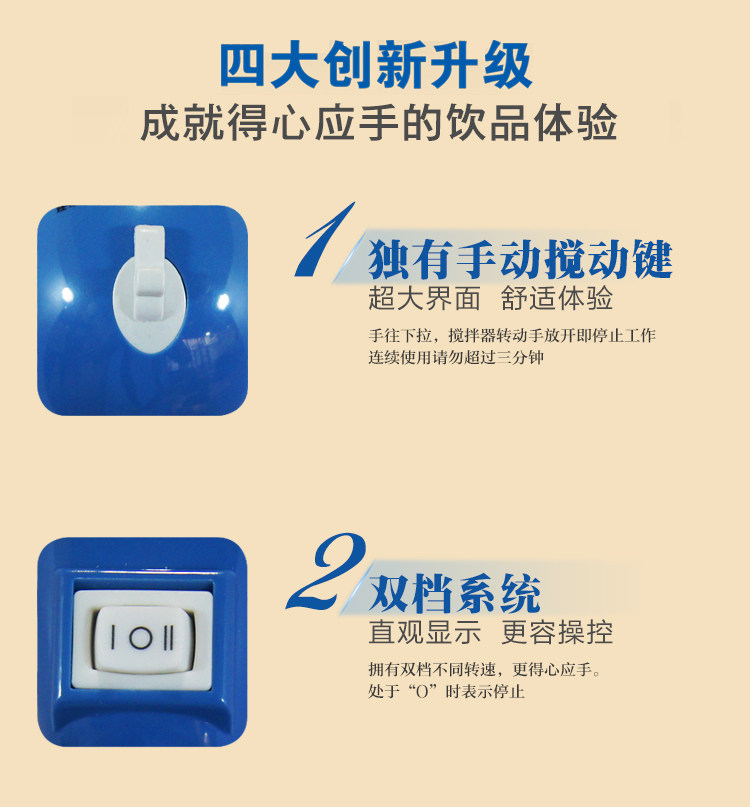 四大创新升级
成就得心应手的饮品体验

1 独有手动搅动键
超大界面 舒适体验
手往下拉，搅拌器转动手放开即停止工作
连续使用请勿超过三分钟

I O II

2 双档系统
直观显示 更容操控
拥有双档不同转速，更得心应手。
处于“O”时表示停止