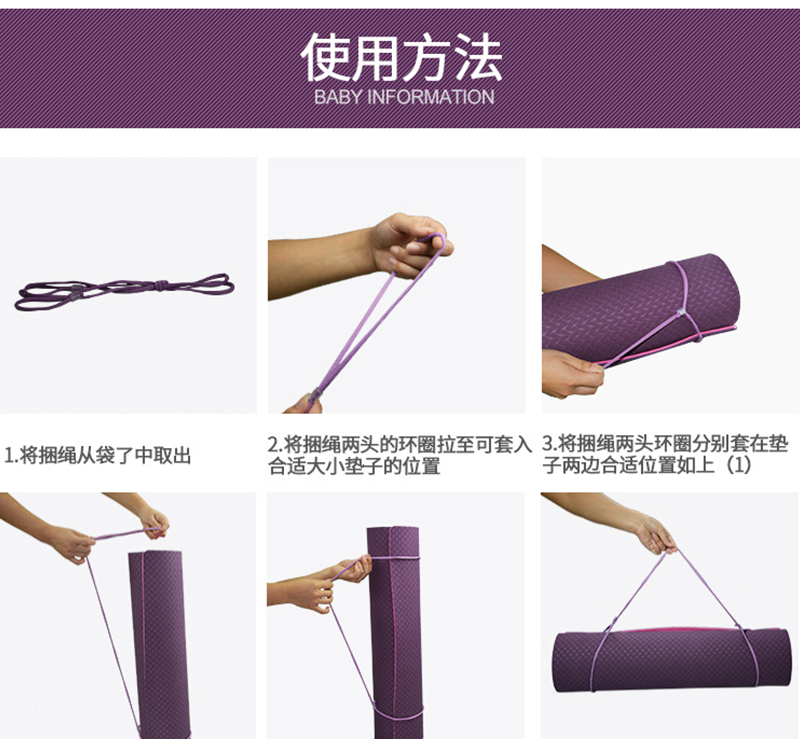 使用方法
BABY INFORMATION

1.将捆绳从袋了中取出

2.将捆绳两头的环圈拉至可套入合适大小垫子的位置

3.将捆绳两头环圈分别套在垫子两边合适位置如上（1）