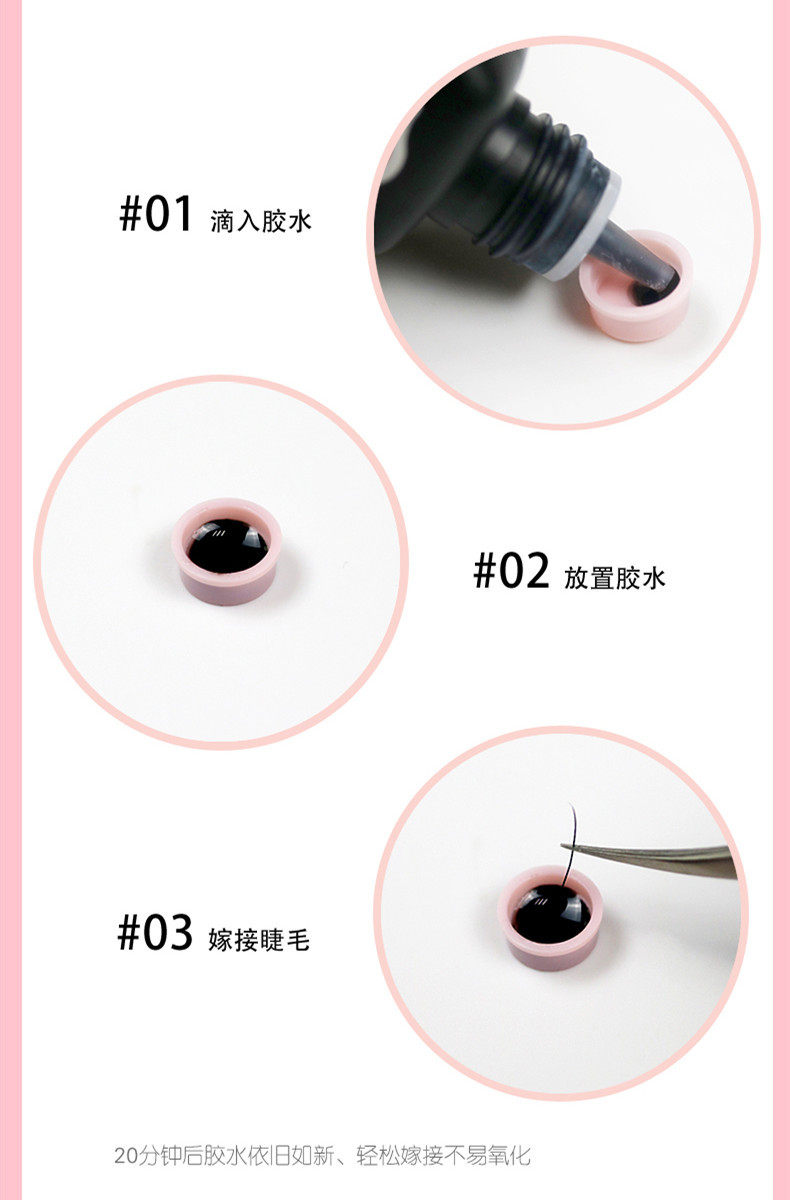 #01 滴入胶水

#02 放置胶水

#03 嫁接睫毛

20分钟后胶水依旧如新、轻松嫁接不易氧化