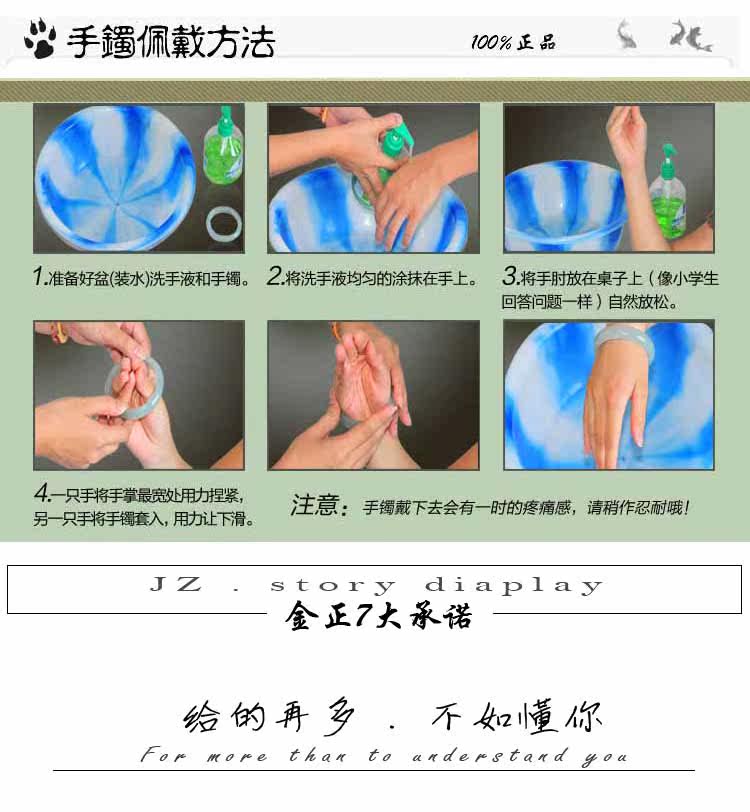 手鐲佩戴方法

100%正品

1.准备好盆(装水)洗手液和手镯。

2.将洗手液均匀的涂抹在手上。

3.将手肘放在桌子上（像小学生回答问题一样）自然放松。

4.一只手将手掌最宽处用力捏紧，另一只手将手镯套入，用力让下滑。

注意：手镯戴下去会有一时的疼痛感，请稍作忍耐哦！

JZ . story diaplay

金正7大承诺

给的再多 . 不如懂你

For more than to understand you