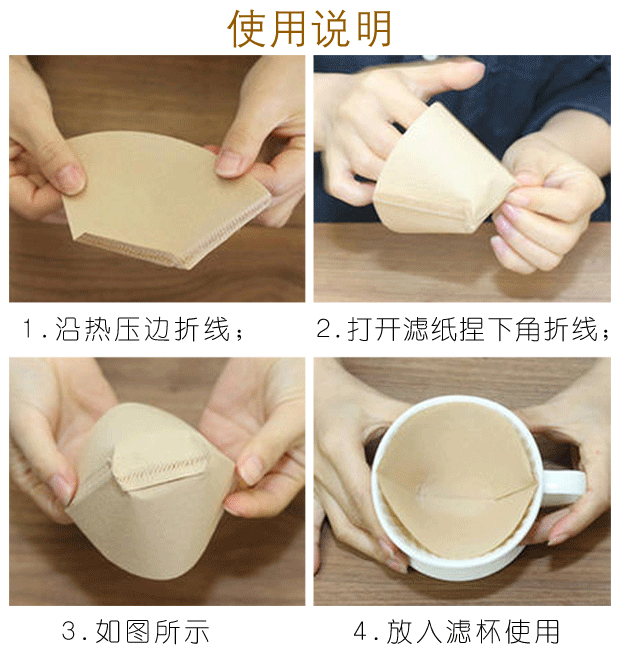 使用说明

1.沿热压边折线；

2.打开滤纸捏下角折线；

3.如图所示

4.放入滤杯使用