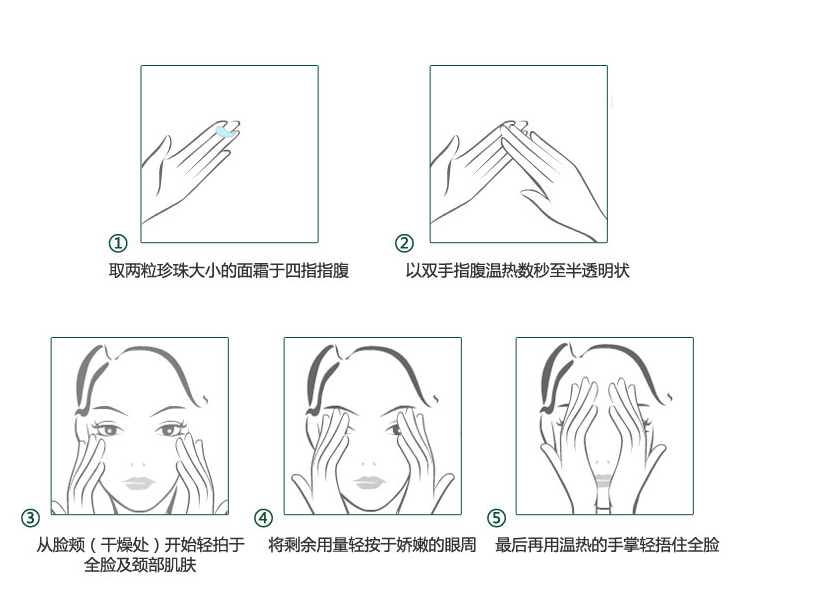 ①
取两粒珍珠大小的面霜于四指指腹

②
以双手指腹温热数秒至半透明状

③
从脸颊（干燥处）开始轻拍于全脸及颈部肌肤

④
将剩余用量轻按于娇嫩的眼周

⑤
最后再用温热的手掌轻捂住全脸