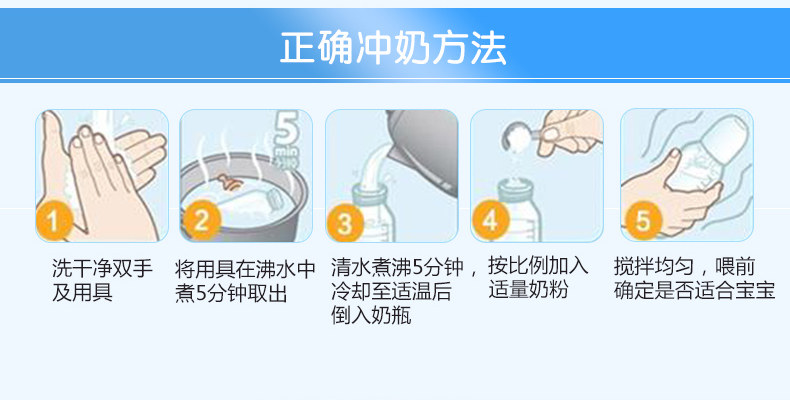 正确冲奶方法

5 min

1
洗干净双手及用具

2
将用具在沸水中煮5分钟取出

3
清水煮沸5分钟，冷却至适温后倒入奶瓶

4
按比例加入适量奶粉

5
搅拌均匀，喂前确定是否适合宝宝