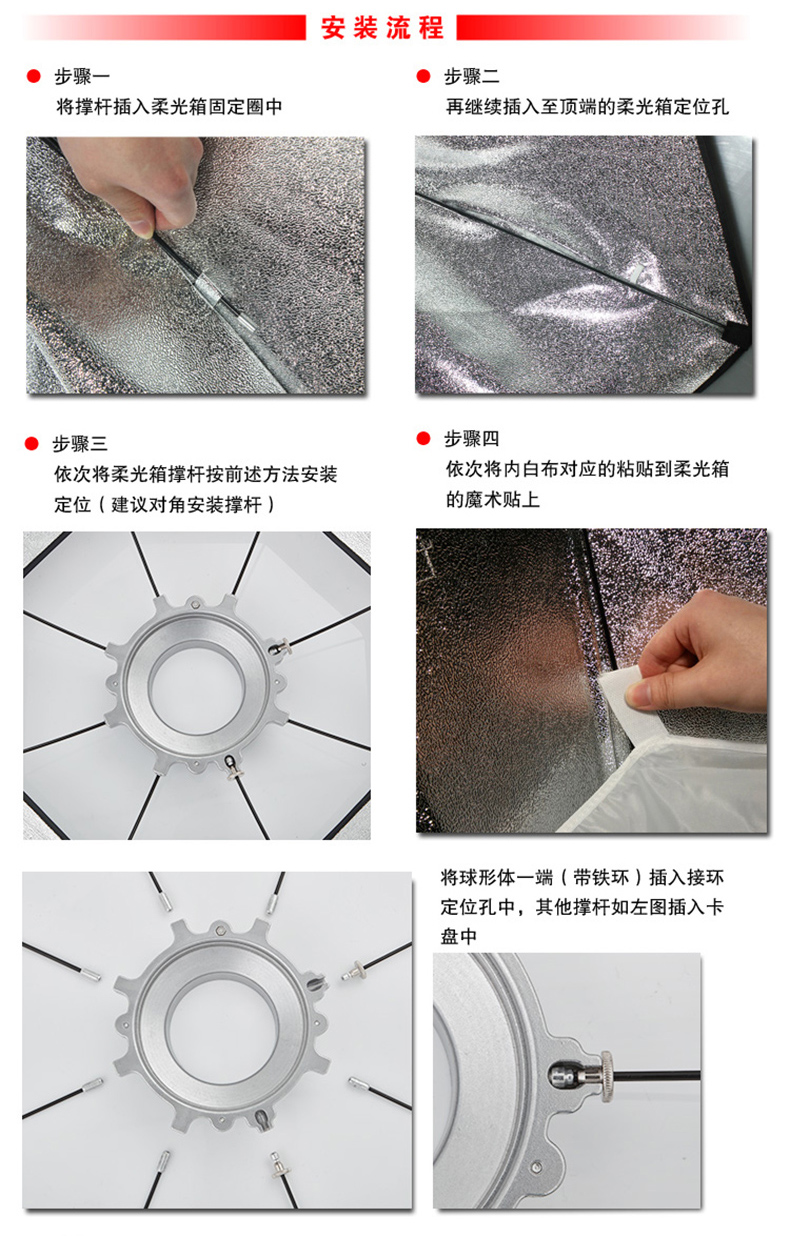 安装流程

步骤一
将撑杆插入柔光箱固定圈中

步骤二
再继续插入至顶端的柔光箱定位孔

步骤三
依次将柔光箱撑杆按前述方法安装定位（建议对角安装撑杆）

步骤四
依次将内白布对应的粘贴到柔光箱的魔术贴上

将球形体一端（带铁环）插入接环定位孔中，其他撑杆如左图插入卡盘中