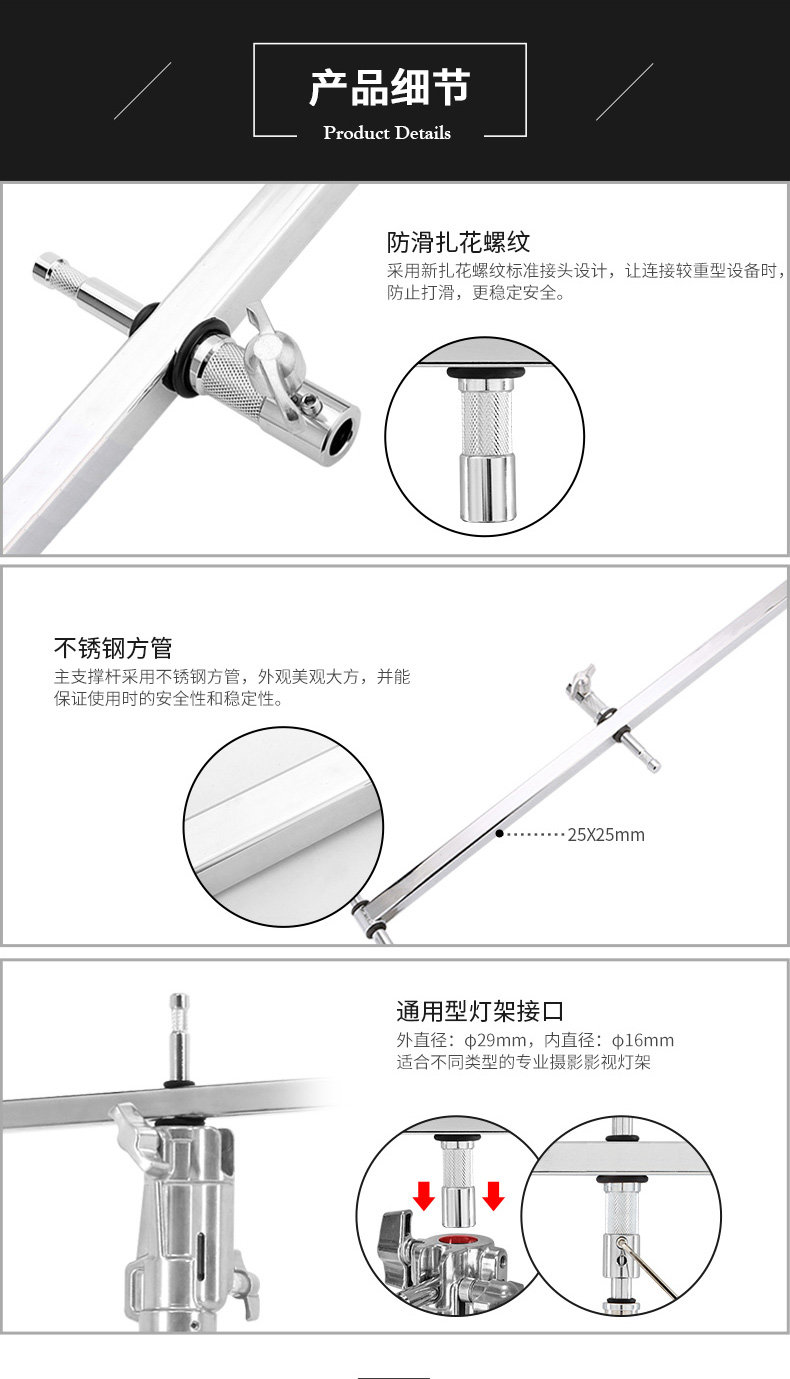 产品细节
Product Details

防滑扎花螺纹
采用新扎花螺纹标准接头设计，让连接较重型设备时，防止打滑，更稳定安全。

不锈钢方管
主支撑杆采用不锈钢方管，外观美观大方，并能保证使用时的安全性和稳定性。

25X25mm

通用型灯架接口
外直径：φ29mm，内直径：φ16mm
适合不同类型的专业摄影影视灯架