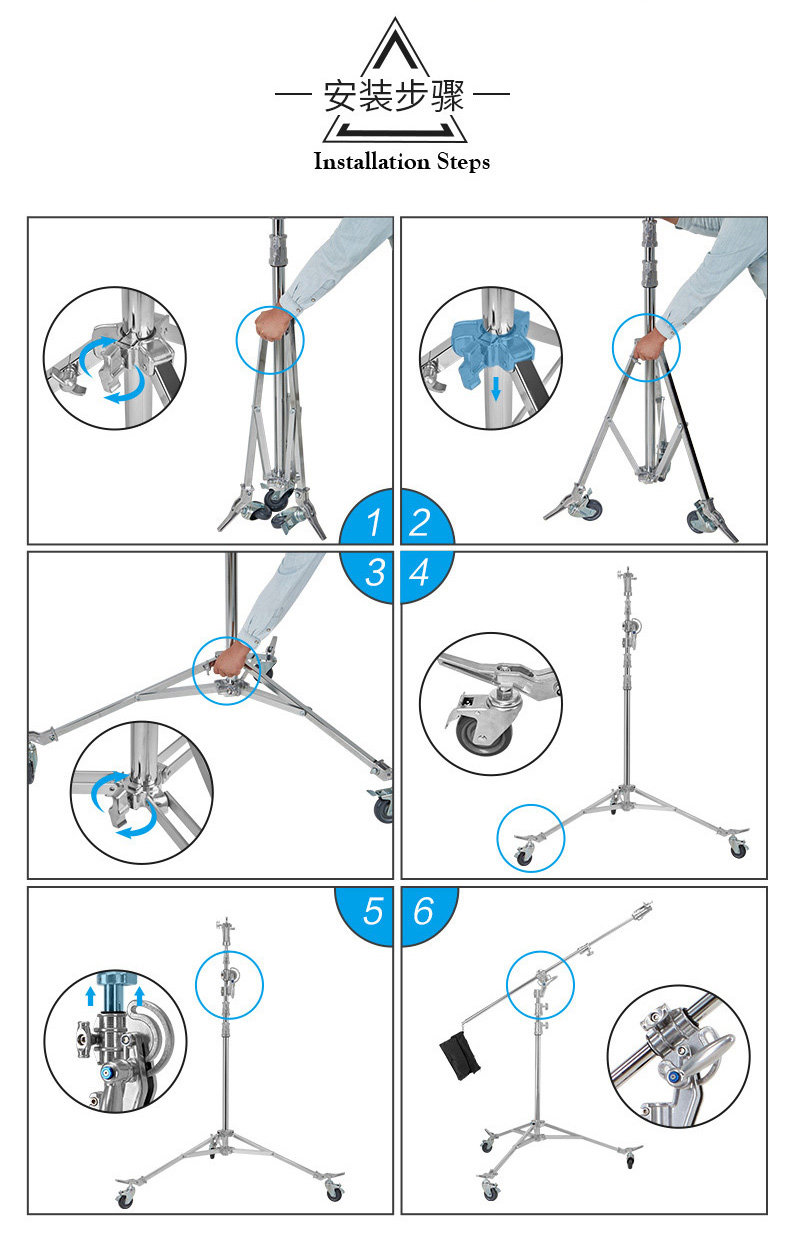 安装步骤
Installation Steps

1

2

3

4

5

6