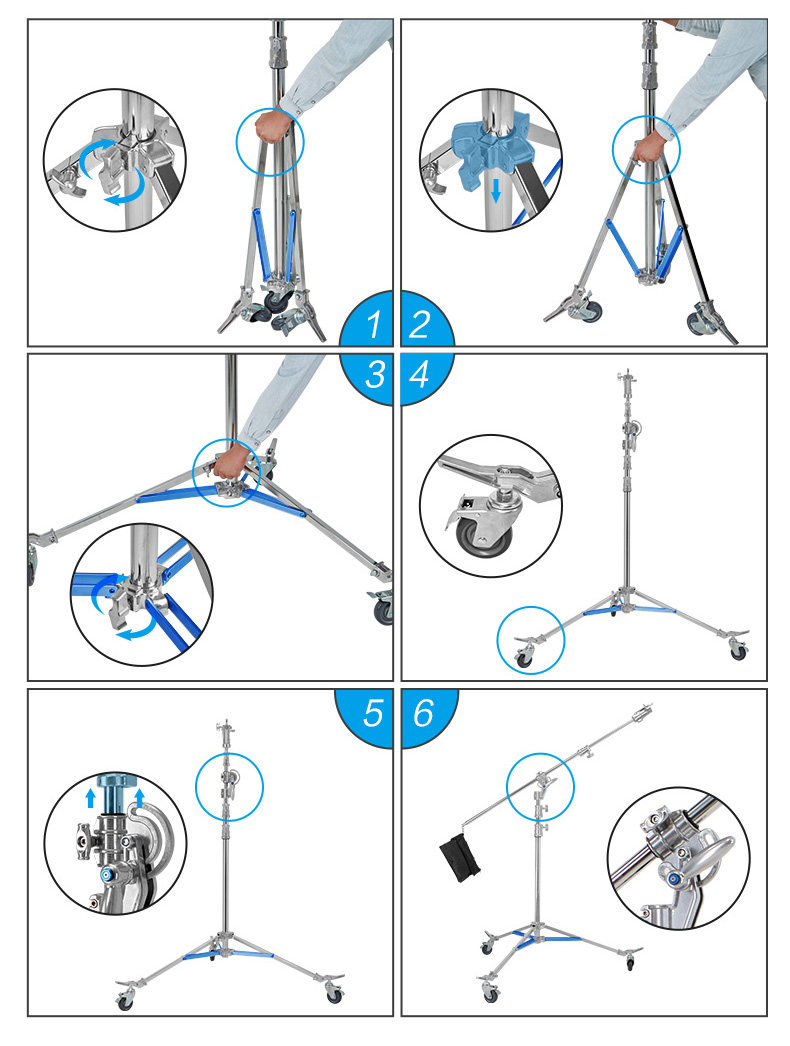 1
2
3
4
5
6