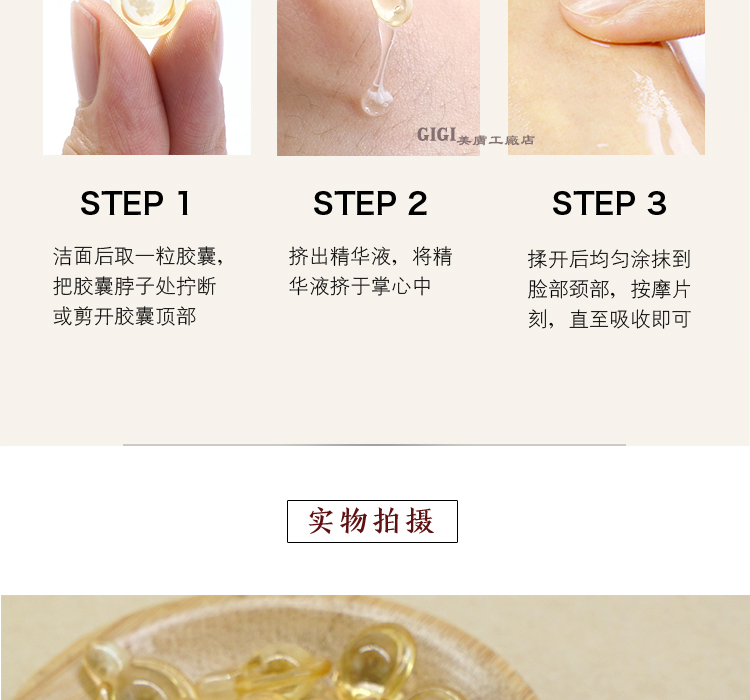 GIGI美膚工廠店

STEP 1

洁面后取一粒胶囊，把胶囊脖子处拧断或剪开胶囊顶部

STEP 2

挤出精华液，将精华液挤于掌心中

STEP 3

揉开后均匀涂抹到脸部颈部，按摩片刻，直至吸收即可

实物拍摄