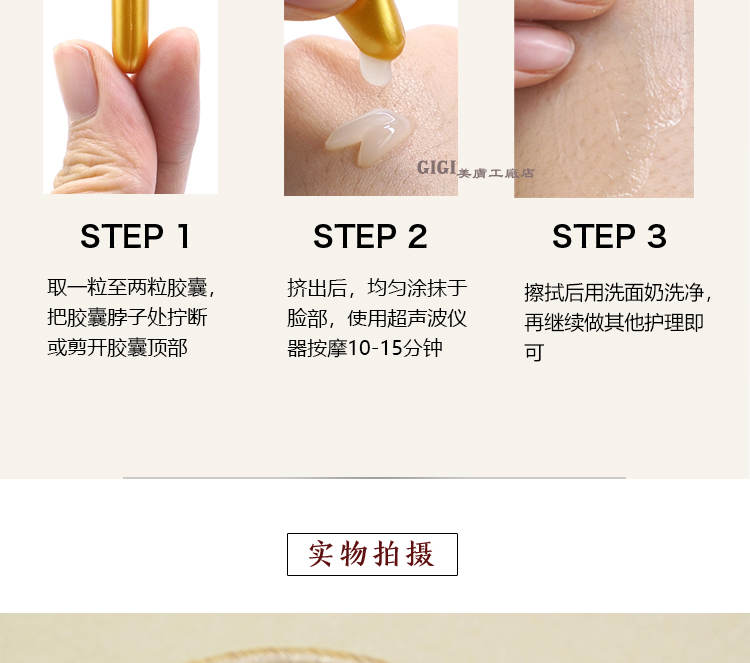 GIGI美膚工廠店

STEP 1

取一粒至两粒胶囊，把胶囊脖子处拧断或剪开胶囊顶部

STEP 2

挤出后，均匀涂抹于脸部，使用超声波仪器按摩10-15分钟

STEP 3

擦拭后用洗面奶洗净，再继续做其他护理即可

实物拍摄