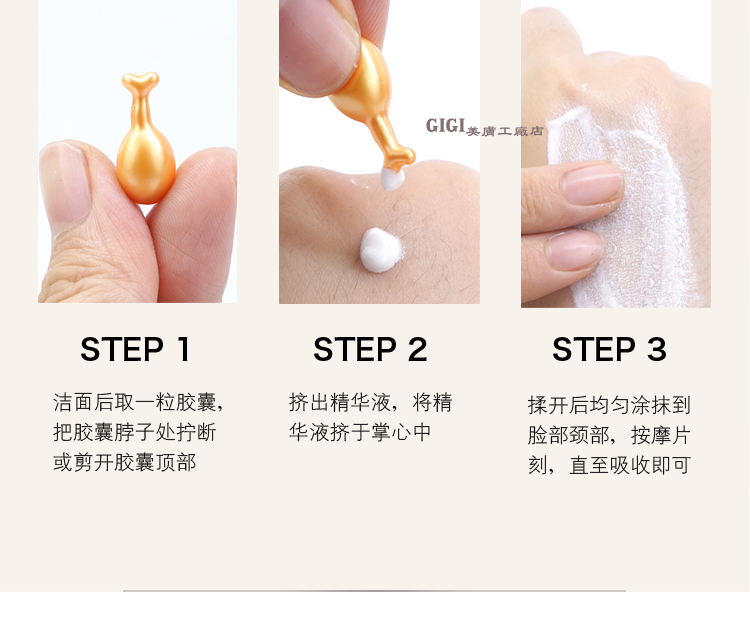 GIGI美膚工廠店

STEP 1

洁面后取一粒胶囊，把胶囊脖子处拧断或剪开胶囊顶部

STEP 2

挤出精华液，将精华液挤于掌心中

STEP 3

揉开后均匀涂抹到脸部颈部，按摩片刻，直至吸收即可