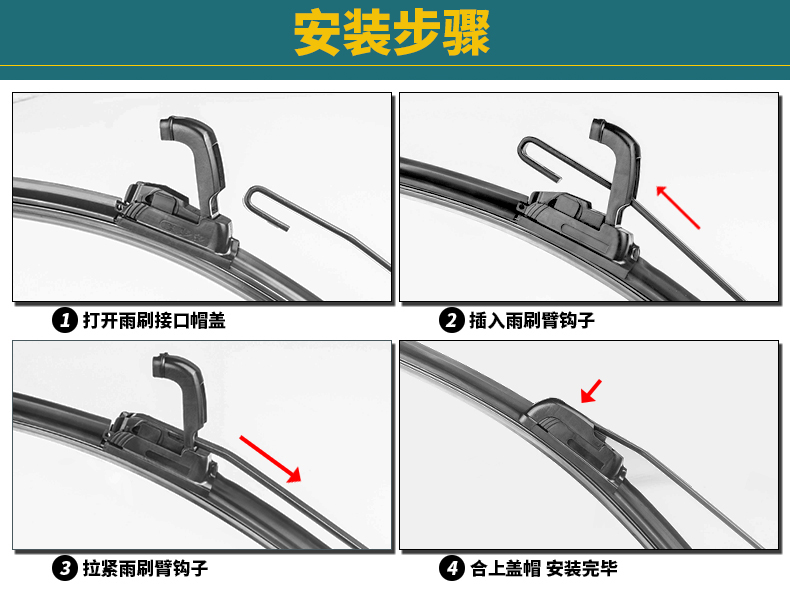 安装步骤

1 打开雨刷接口帽盖

2 插入雨刷臂钩子

3 拉紧雨刷臂钩子

4 合上盖帽 安装完毕