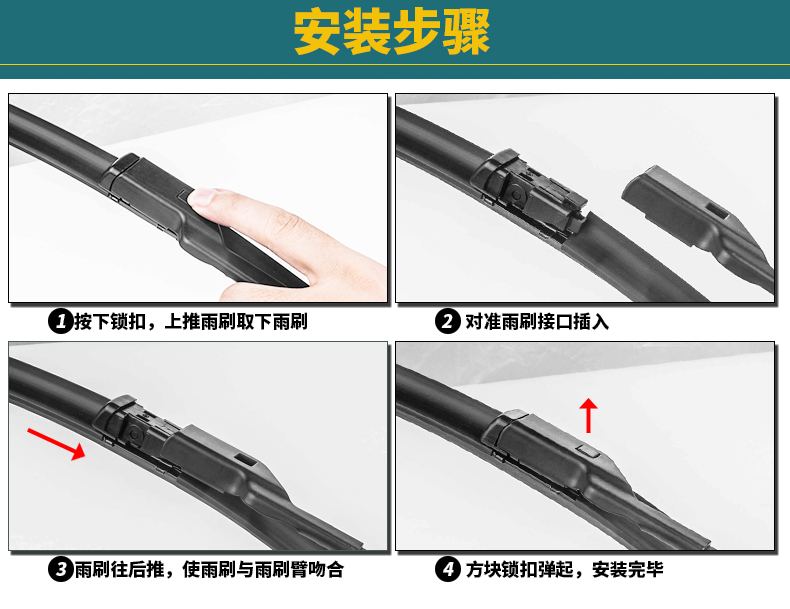 安装步骤

1 按下锁扣，上推雨刷取下雨刷

2 对准雨刷接口插入

3 雨刷往后推，使雨刷与雨刷臂吻合

4 方块锁扣弹起，安装完毕