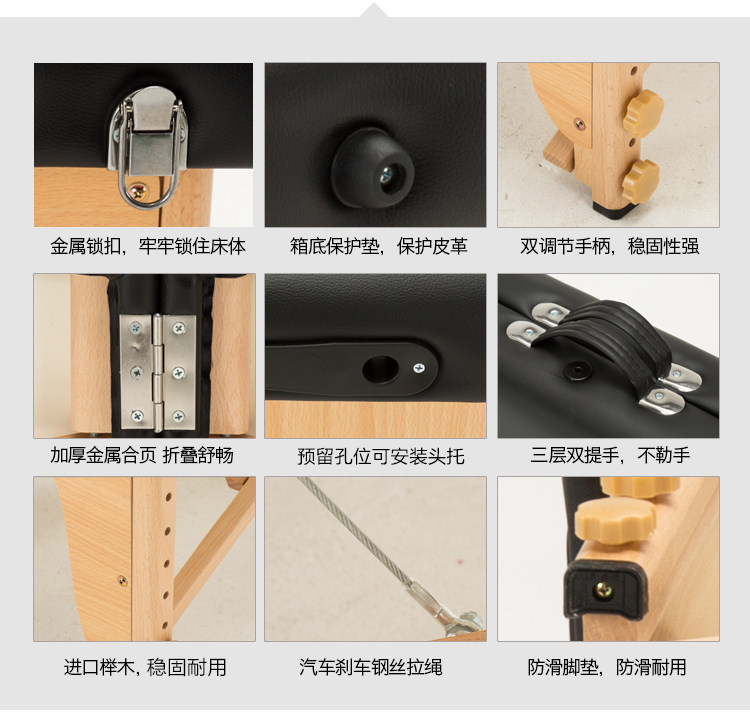 金属锁扣，牢牢锁住床体

箱底保护垫，保护皮革

双调节手柄，稳固性强

加厚金属合页 折叠舒畅

预留孔位可安装头托

三层双提手，不勒手

进口榉木，稳固耐用

汽车刹车钢丝拉绳

防滑脚垫，防滑耐用