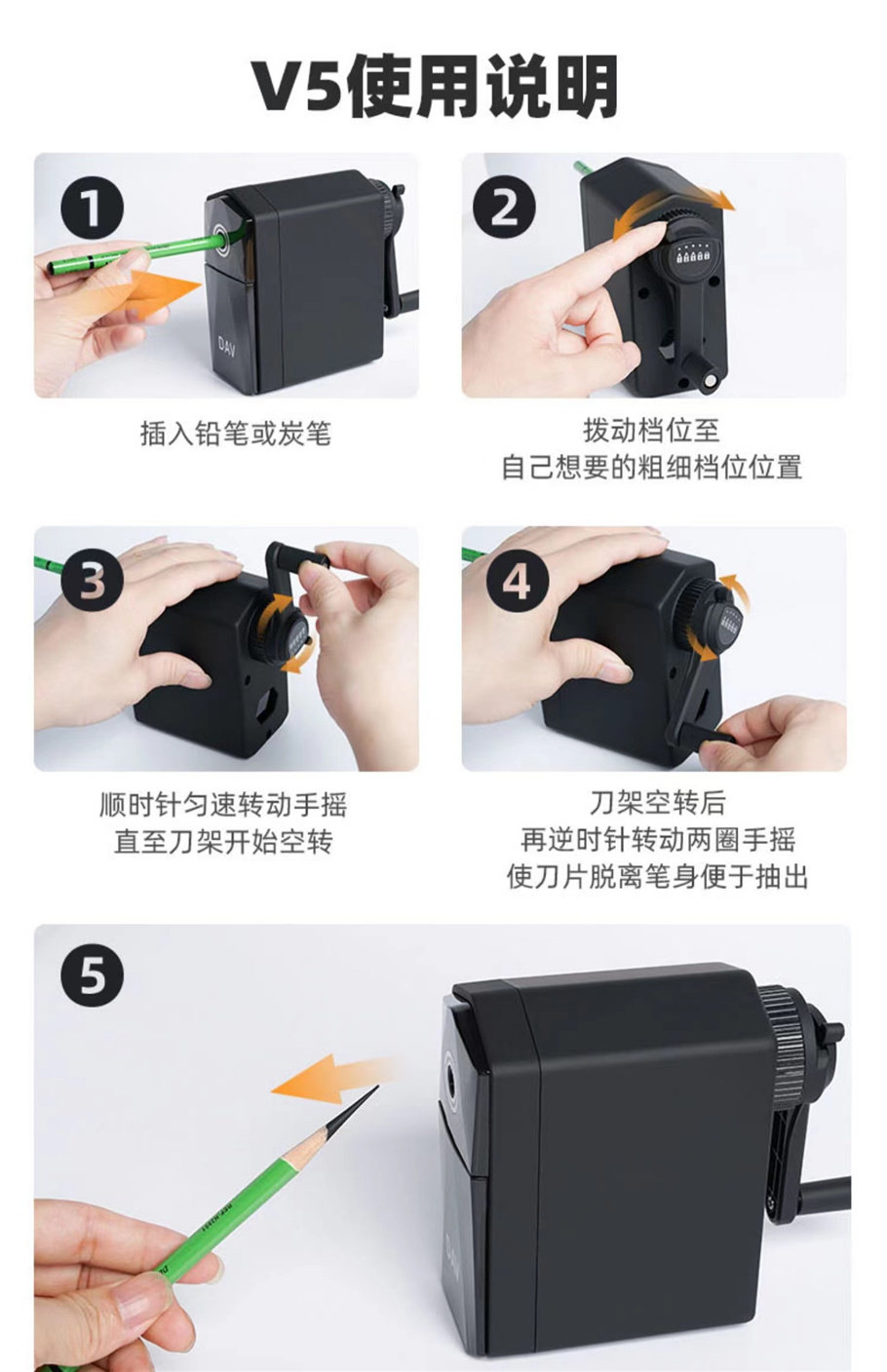 V5使用说明

1

DAV

插入铅笔或炭笔

2

拨动档位至
自己想要的粗细档位位置

3

顺时针匀速转动手摇
直至刀架开始空转

4

刀架空转后
再逆时针转动两圈手摇
使刀片脱离笔身便于抽出

5

DAV