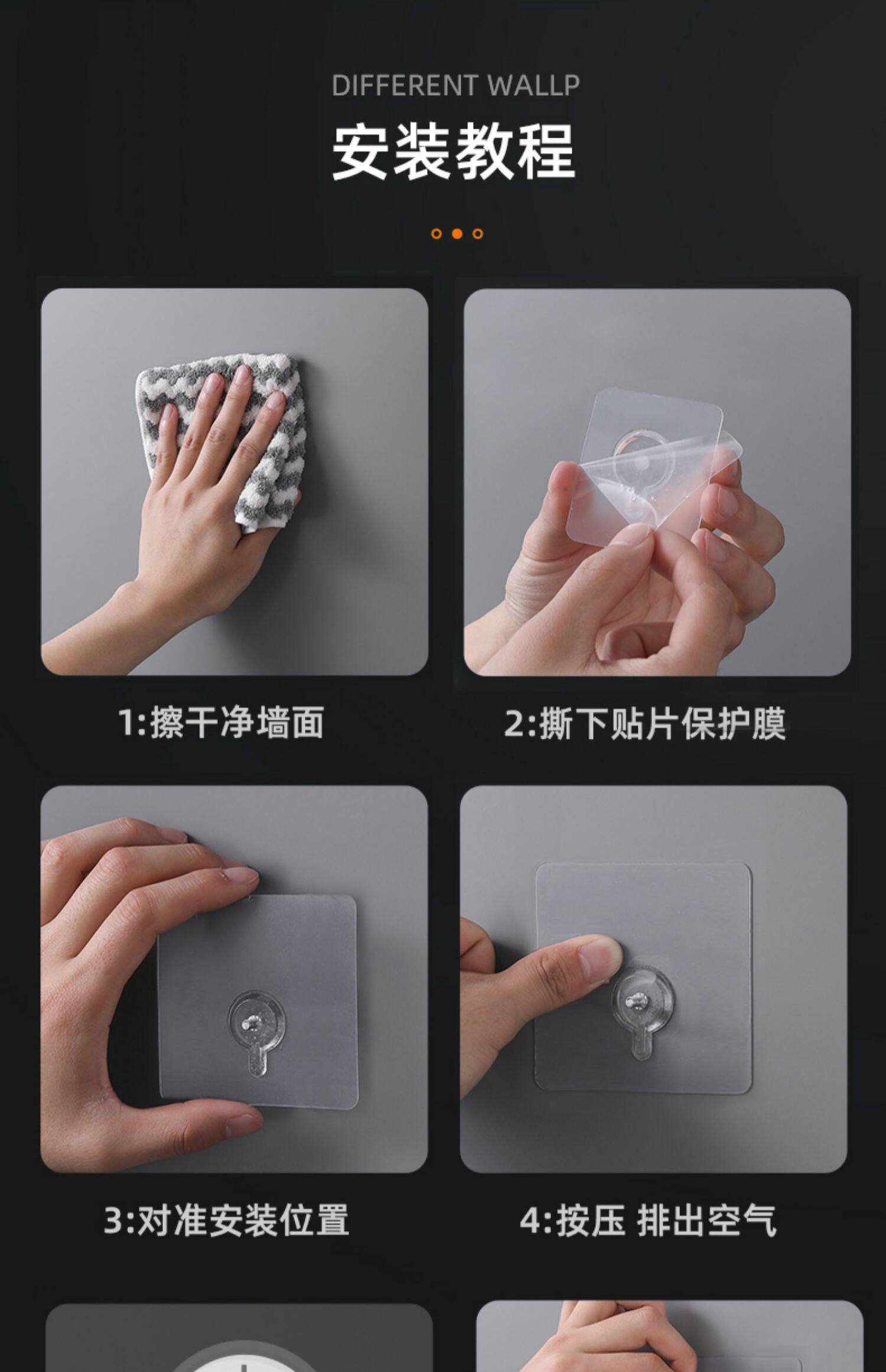 DIFFERENT WALLP

安装教程

1:擦干净墙面

2:撕下贴片保护膜

3:对准安装位置

4:按压 排出空气