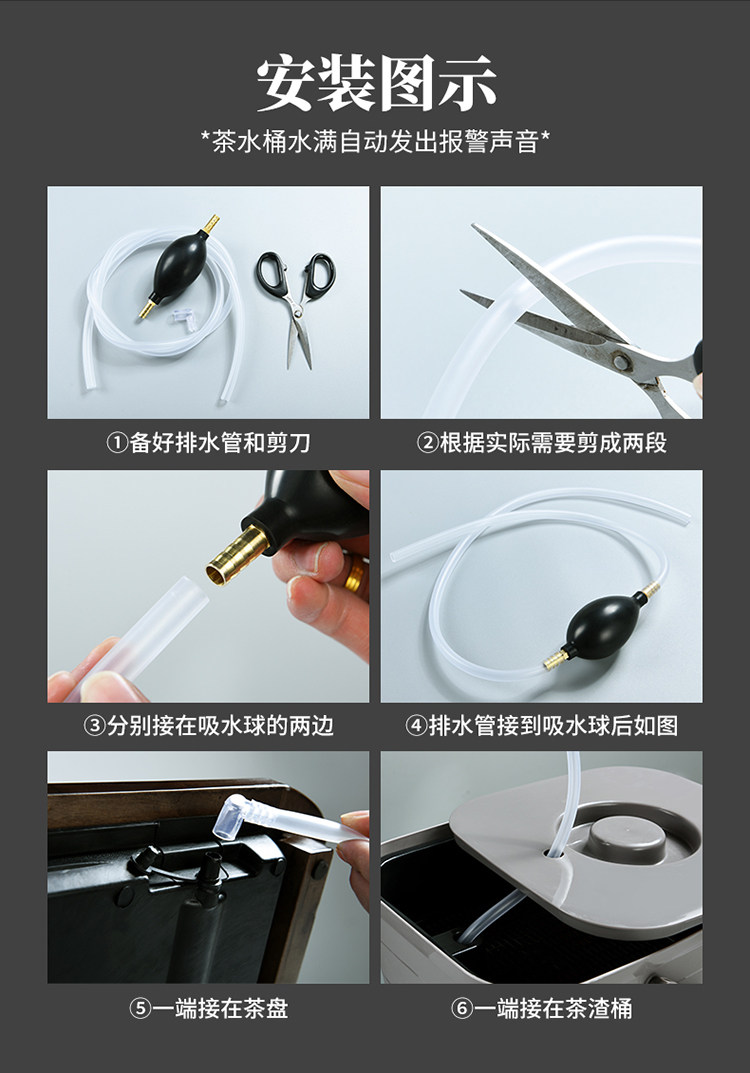 安装图示

*茶水桶水满自动发出报警声音*

①备好排水管和剪刀

②根据实际需要剪成两段

③分别接在吸水球的两边

④排水管接到吸水球后如图

⑤一端接在茶盘

⑥一端接在茶渣桶