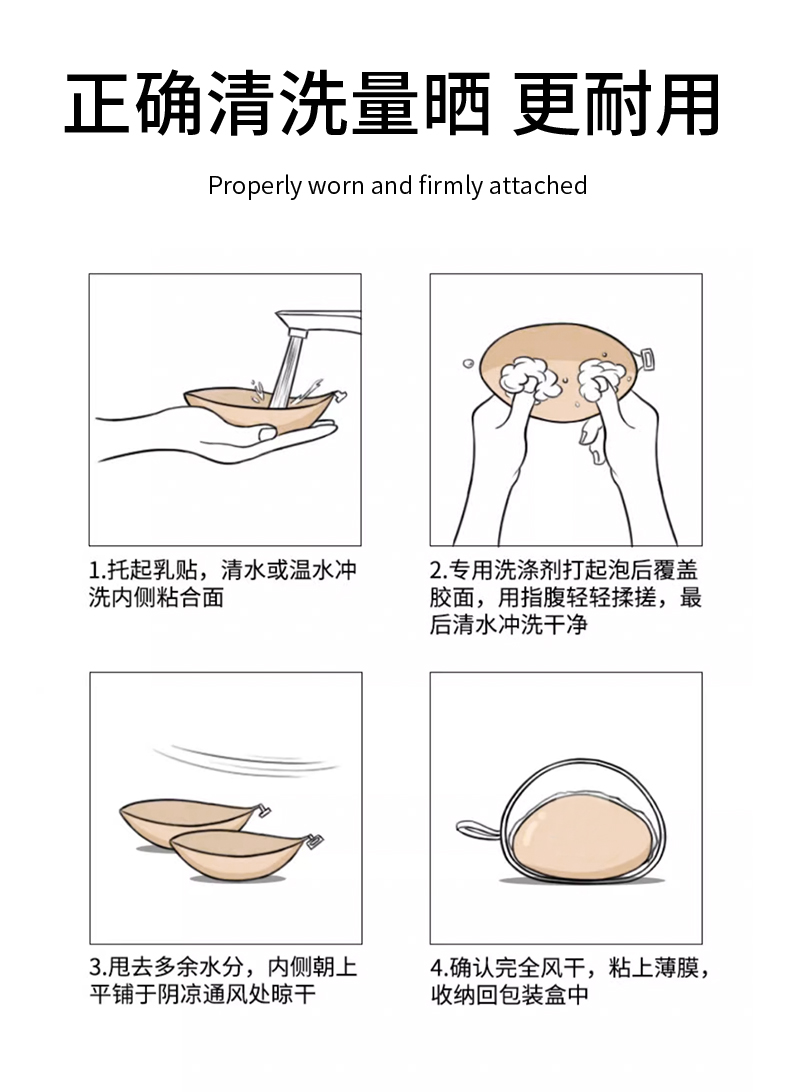 正确清洗量晒 更耐用

Properly worn and firmly attached

1.托起乳贴，清水或温水冲洗内侧粘合面

2.专用洗涤剂打起泡后覆盖胶面，用指腹轻轻揉搓，最后清水冲洗干净

3.甩去多余水分，内侧朝上平铺于阴凉通风处晾干

4.确认完全风干，粘上薄膜，收纳回包装盒中