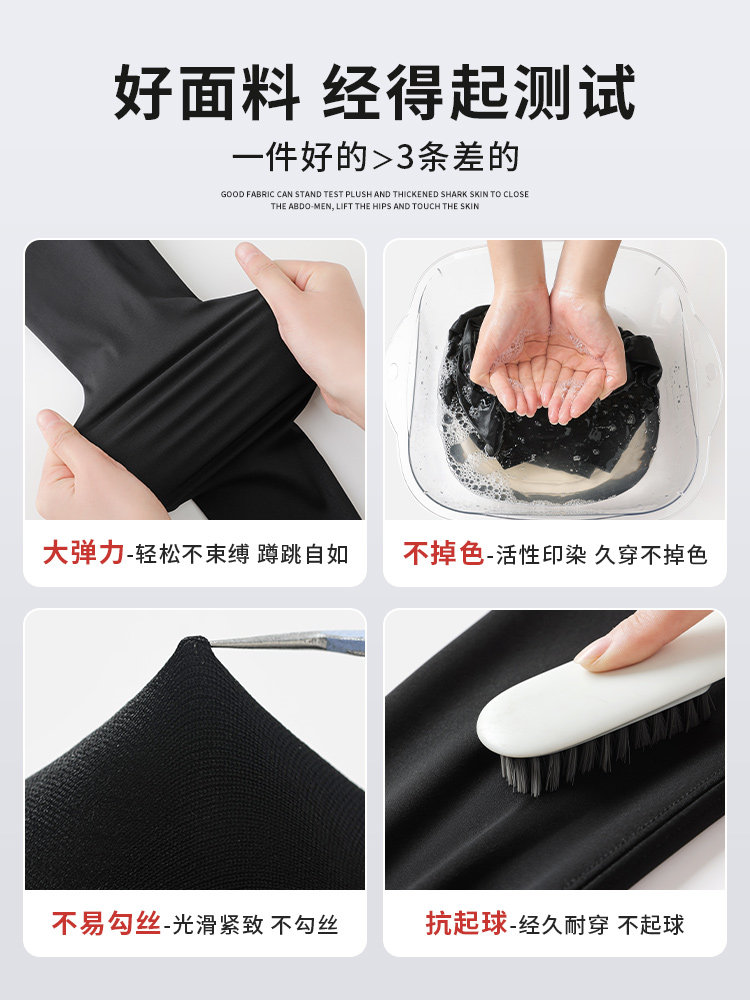 好面料 经得起测试

一件好的>3条差的

GOOD FABRIC CAN STAND TEST PLUSH AND THICKENED SHARK SKIN TO CLOSE THE ABDO-MEN, LIFT THE HIPS AND TOUCH THE SKIN

大弹力-轻松不束缚 蹲跳自如

不掉色-活性印染 久穿不掉色

不易勾丝-光滑紧致 不勾丝

抗起球-经久耐穿 不起球