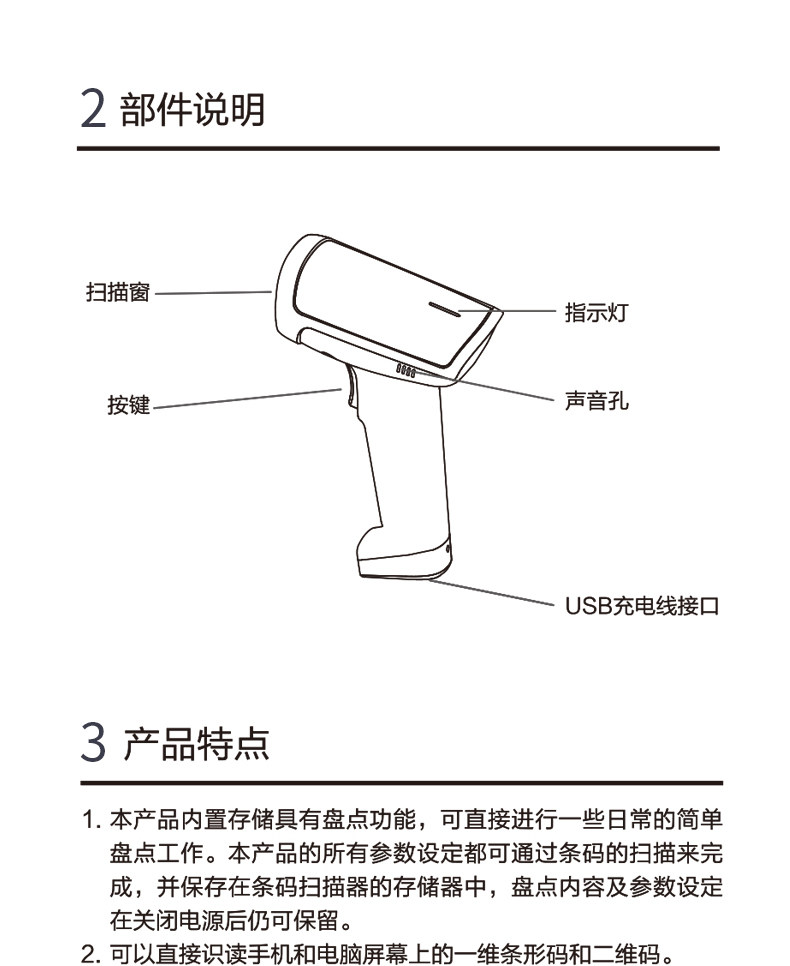 2 部件说明

扫描窗

指示灯

按键

声音孔

USB充电线接口

3 产品特点

1. 本产品内置存储具有盘点功能，可直接进行一些日常的简单盘点工作。本产品的所有参数设定都可通过条码的扫描来完成，并保存在条码扫描器的存储器中，盘点内容及参数设定在关闭电源后仍可保留。

2. 可以直接识读手机和电脑屏幕上的一维条形码和二维码。