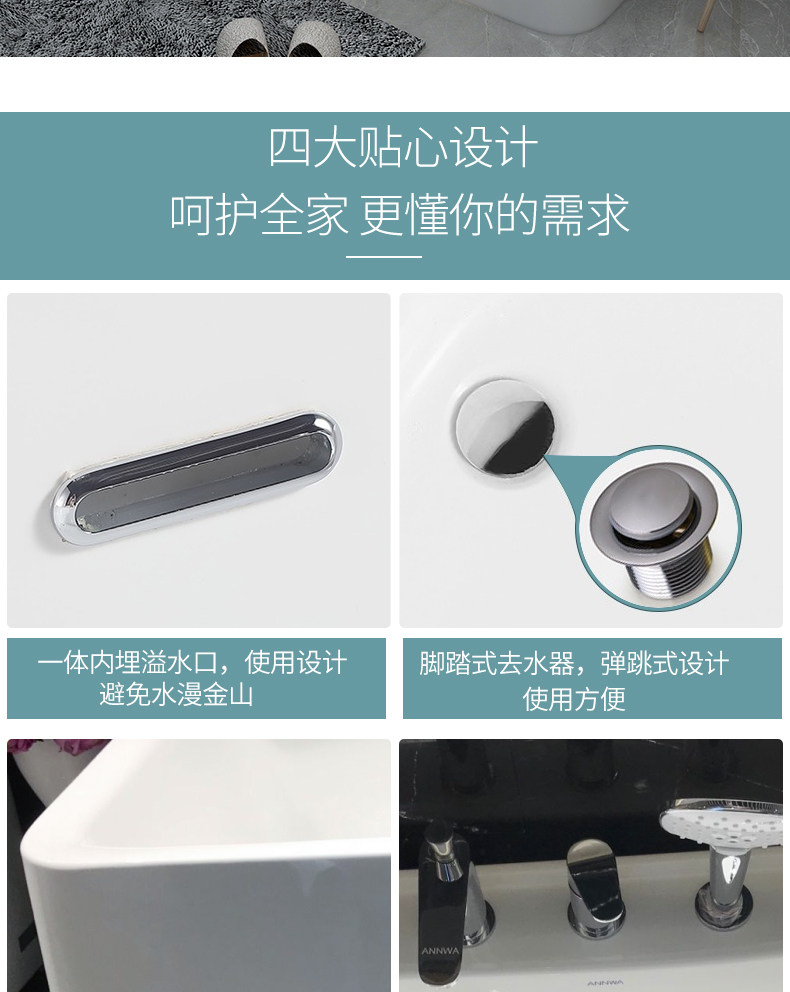 四大贴心设计
呵护全家 更懂你的需求

一体内埋溢水口，使用设计
避免水漫金山

脚踏式去水器，弹跳式设计
使用方便

ANNWA

ANNWA