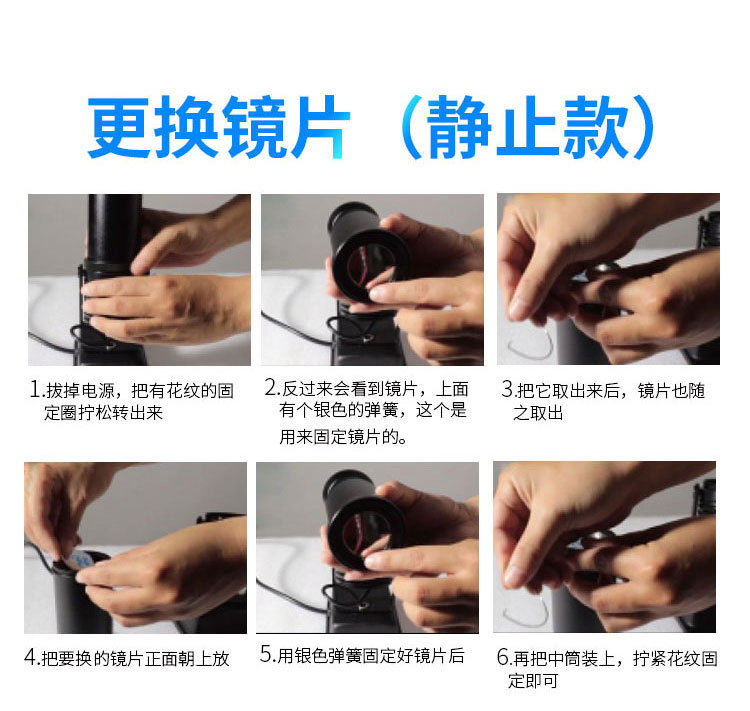 更换镜片（静止款）

1.拔掉电源，把有花纹的固定圈拧松转出来

2.反过来会看到镜片，上面有个银色的弹簧，这个是用来固定镜片的。

3.把它取出来后，镜片也随之取出

4.把要换的镜片正面朝上放

5.用银色弹簧固定好镜片后

6.再把中筒装上，拧紧花纹固定即可