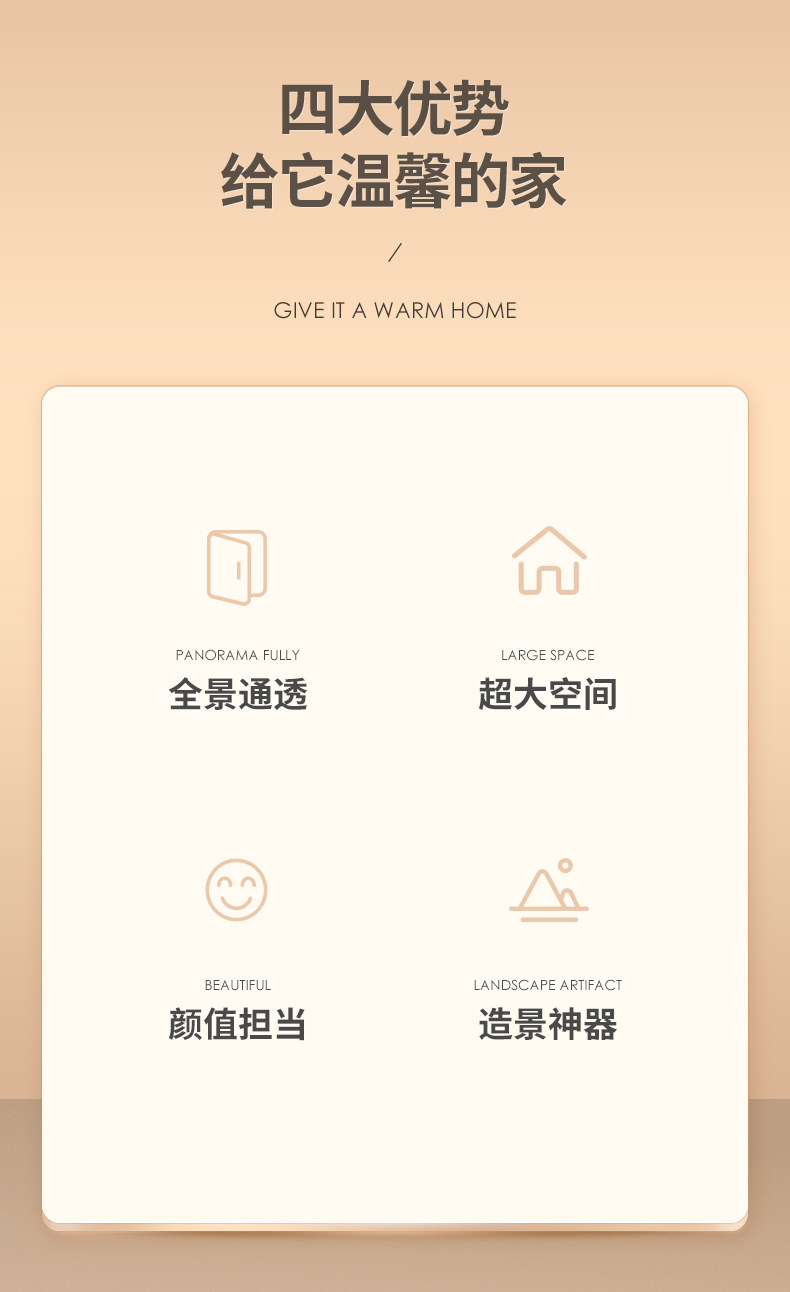 四大优势
给它温馨的家

/

GIVE IT A WARM HOME

PANORAMA FULLY
全景通透

LARGE SPACE
超大空间

BEAUTIFUL
颜值担当

LANDSCAPE ARTIFACT
造景神器