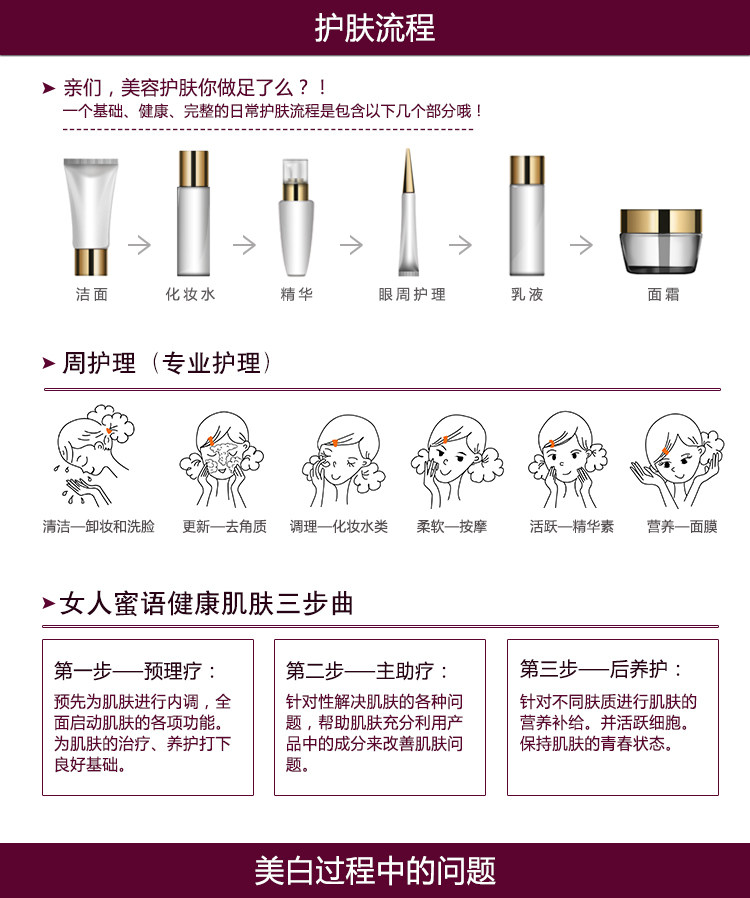 护肤流程

亲们，美容护肤你做足了么？！
一个基础、健康、完整的日常护肤流程是包含以下几个部分哦！

洁面 化妆水 精华 眼周护理 乳液 面霜

周护理（专业护理）

清洁—卸妆和洗脸 更新—去角质 调理—化妆水类 柔软—按摩 活跃—精华素 营养—面膜

女人蜜语健康肌肤三步曲

第一步——预理疗：
预先为肌肤进行内调，全面启动肌肤的各项功能。为肌肤的治疗、养护打下良好基础。

第二步——主助疗：
针对性解决肌肤的各种问题，帮助肌肤充分利用产品中的成分来改善肌肤问题。

第三步——后养护：
针对不同肤质进行肌肤的营养补给。并活跃细胞。保持肌肤的青春状态。

美白过程中的问题