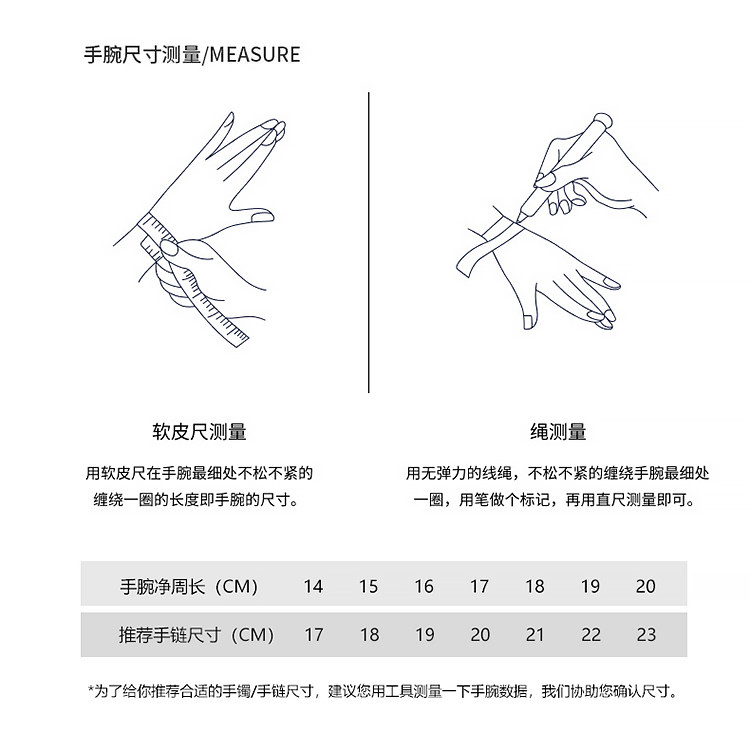 手腕尺寸测量/MEASURE

软皮尺测量

用软皮尺在手腕最细处不松不紧的缠绕一圈的长度即手腕的尺寸。

绳测量

用无弹力的线绳，不松不紧的缠绕手腕最细处一圈，用笔做个标记，再用直尺测量即可。

| 手腕净周长（CM） | 14 | 15 | 16 | 17 | 18 | 19 | 20 |
|---|---|---|---|---|---|---|---|
| 推荐手链尺寸（CM） | 17 | 18 | 19 | 20 | 21 | 22 | 23 |

*为了给你推荐合适的手镯/手链尺寸，建议您用工具测量一下手腕数据，我们协助您确认尺寸。