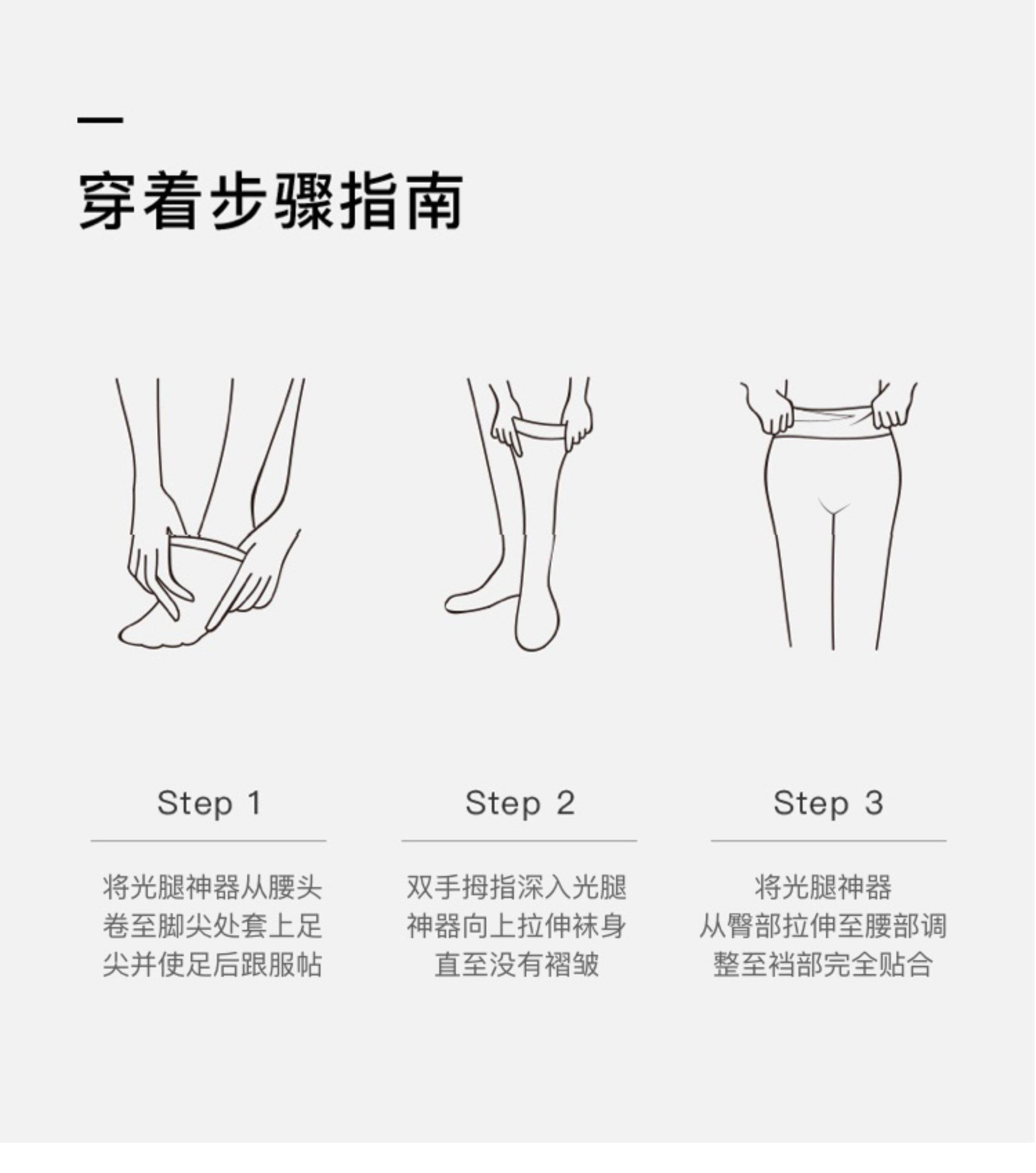 穿着步骤指南

Step 1

将光腿神器从腰头卷至脚尖处套上足尖并使足后跟服帖

Step 2

双手拇指深入光腿神器向上拉伸袜身直至没有褶皱

Step 3

将光腿神器从臀部拉伸至腰部调整至裆部完全贴合