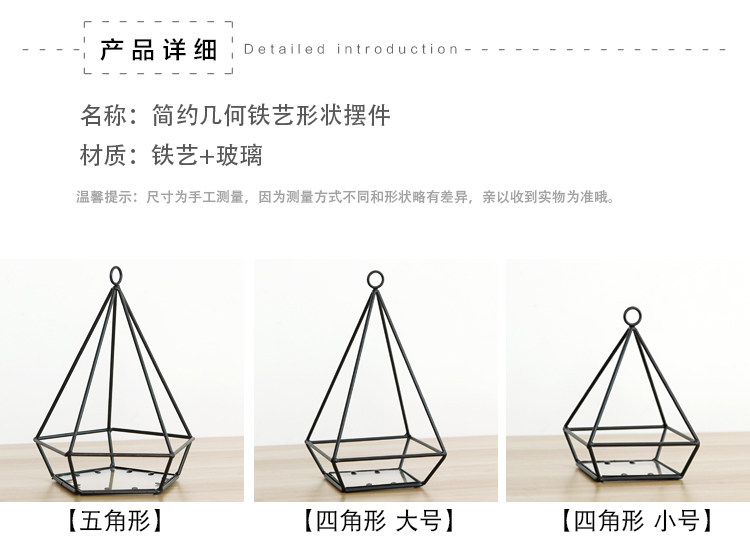 产品详细 Detailed introduction

名称：简约几何铁艺形状摆件

材质：铁艺+玻璃

温馨提示：尺寸为手工测量，因为测量方式不同和形状略有差异，亲以收到实物为准哦。

【五角形】

【四角形 大号】

【四角形 小号】