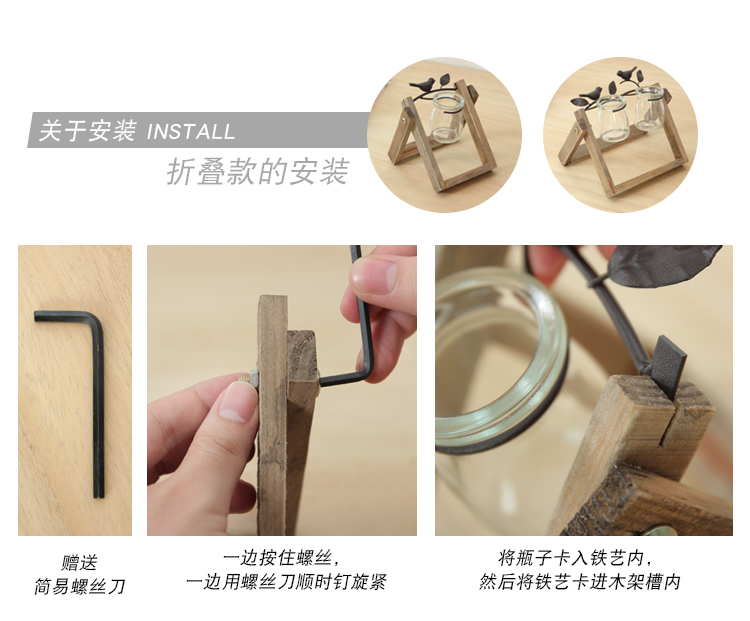 关于安装 INSTALL

折叠款的安装

赠送
简易螺丝刀

一边按住螺丝，
一边用螺丝刀顺时钉旋紧

将瓶子卡入铁艺内，
然后将铁艺卡进木架槽内