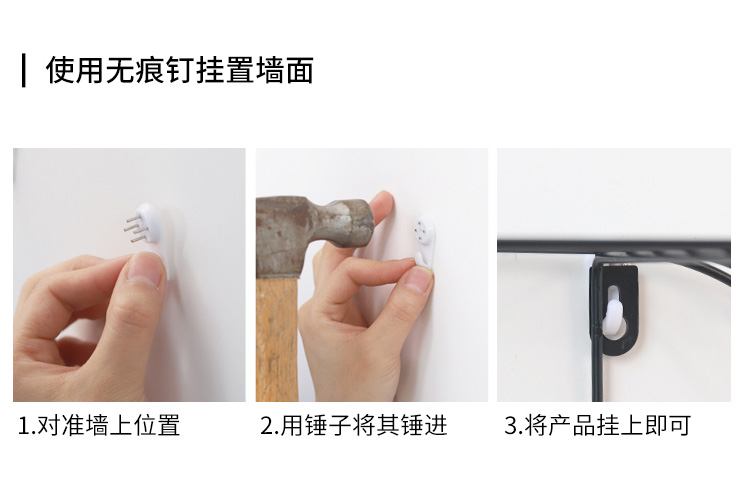 使用无痕钉挂置墙面

1.对准墙上位置

2.用锤子将其锤进

3.将产品挂上即可