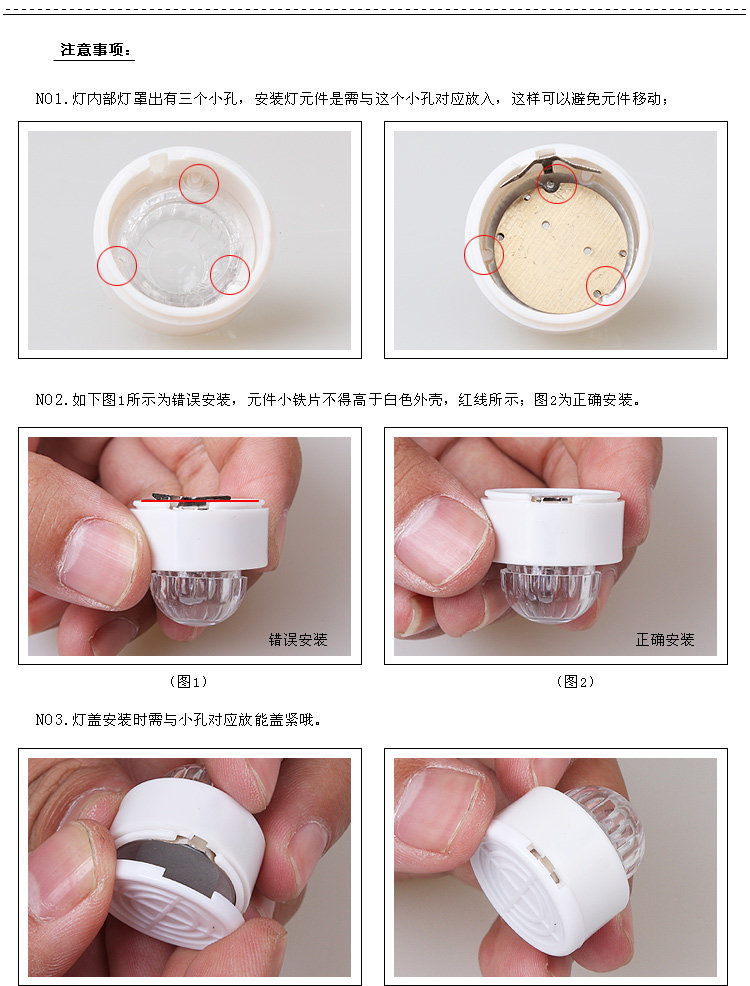 注意事项：

NO1.灯内部灯罩出有三个小孔，安装灯元件是需与这个小孔对应放入，这样可以避免元件移动；

NO2.如下图1所示为错误安装，元件小铁片不得高于白色外壳，红线所示；图2为正确安装。

错误安装

正确安装

（图1）

（图2）

NO3.灯盖安装时需与小孔对应放能盖紧哦。