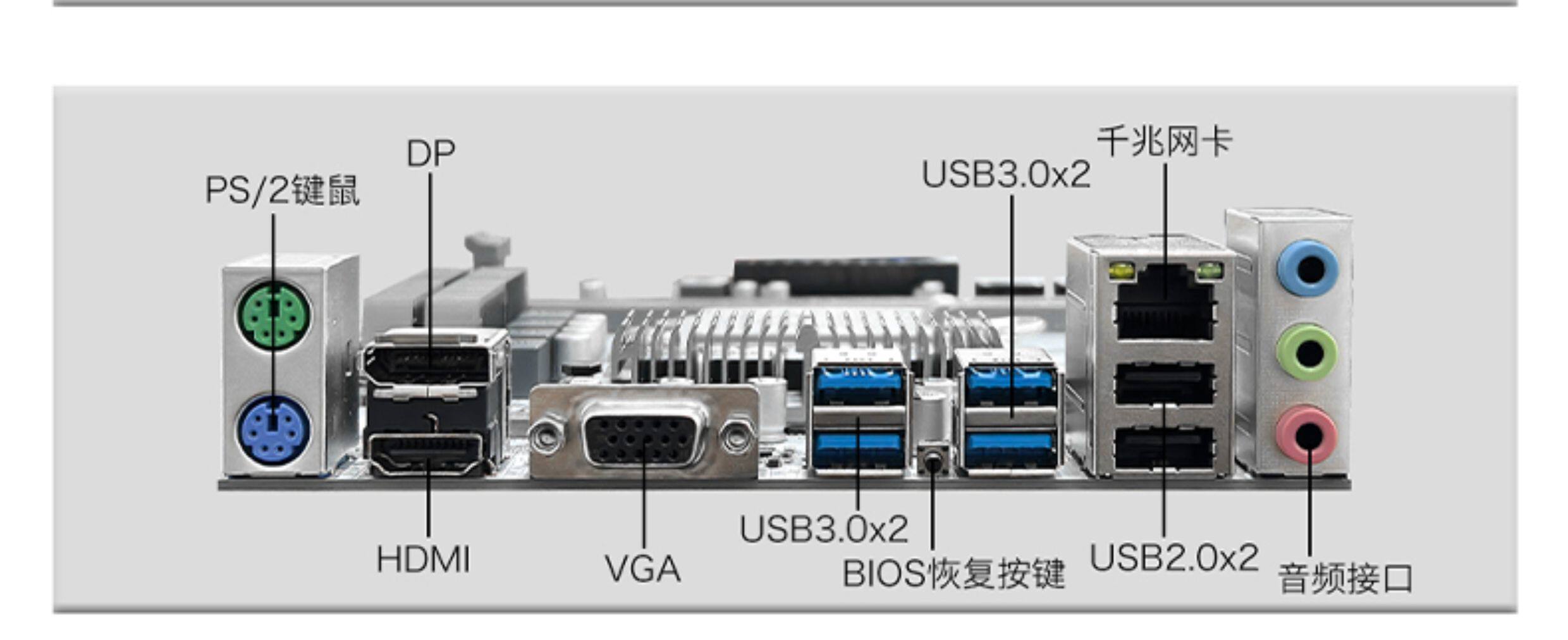 PS/2键鼠

DP

USB3.0x2

千兆网卡

HDMI

VGA

USB3.0x2

BIOS恢复按键

USB2.0x2

音频接口