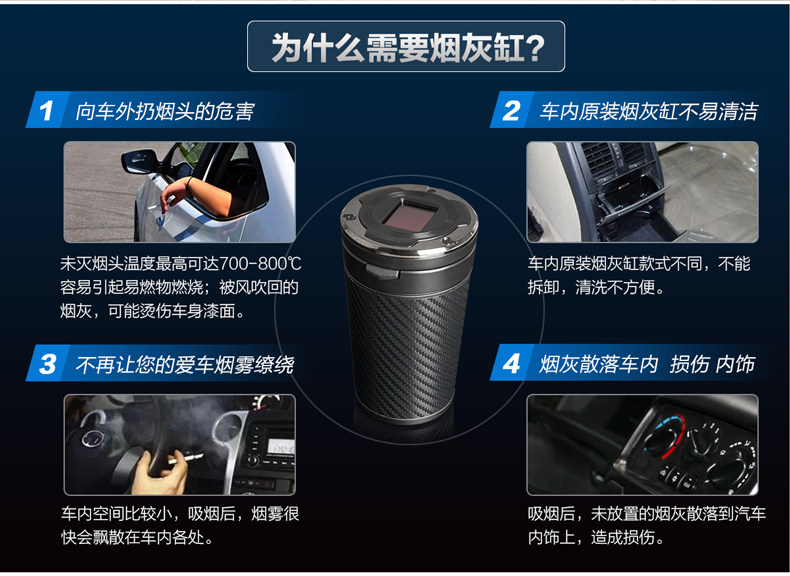 为什么需要烟灰缸?

1 向车外扔烟头的危害

未灭烟头温度最高可达700-800℃容易引起易燃物燃烧；被风吹回的烟灰，可能烫伤车身漆面。

2 车内原装烟灰缸不易清洁

车内原装烟灰缸款式不同，不能拆卸，清洗不方便。

3 不再让您的爱车烟雾缭绕

车内空间比较小，吸烟后，烟雾很快会飘散在车内各处。

4 烟灰散落车内 损伤 内饰

吸烟后，未放置的烟灰散落到汽车内饰上，造成损伤。