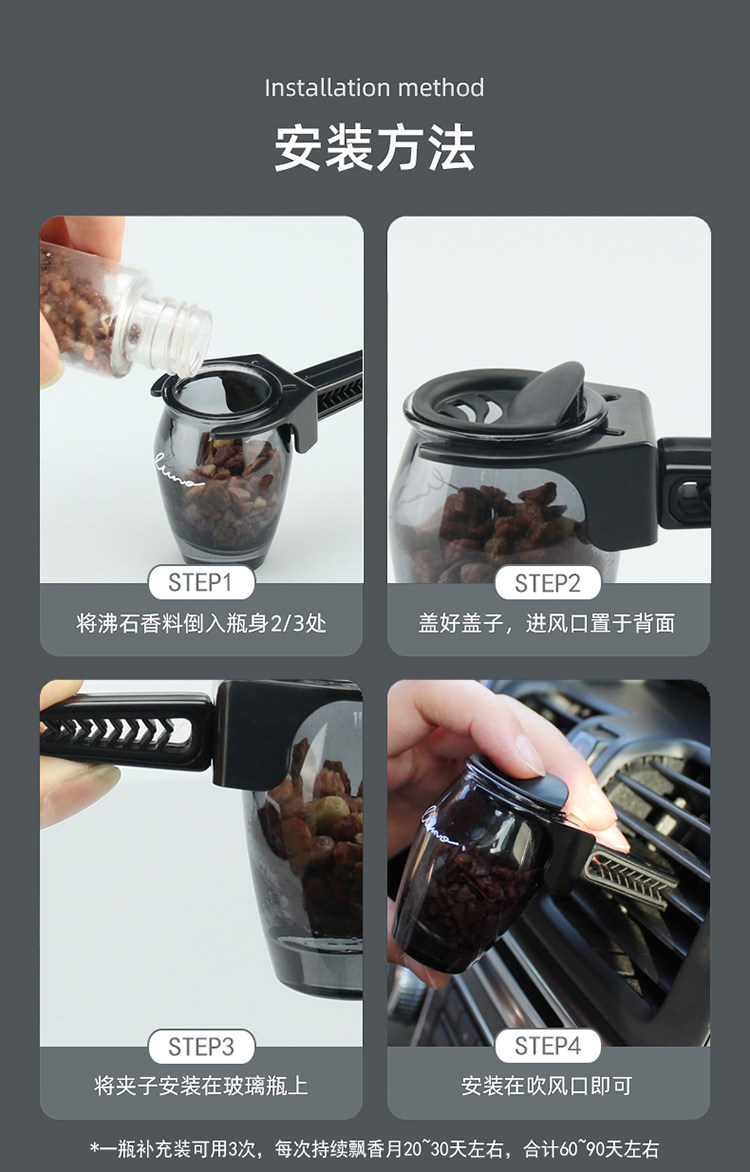 Installation method

安装方法

STEP1

将沸石香料倒入瓶身2/3处

STEP2

盖好盖子，进风口置于背面

STEP3

将夹子安装在玻璃瓶上

STEP4

安装在吹风口即可

*一瓶补充装可用3次，每次持续飘香月20~30天左右，合计60~90天左右