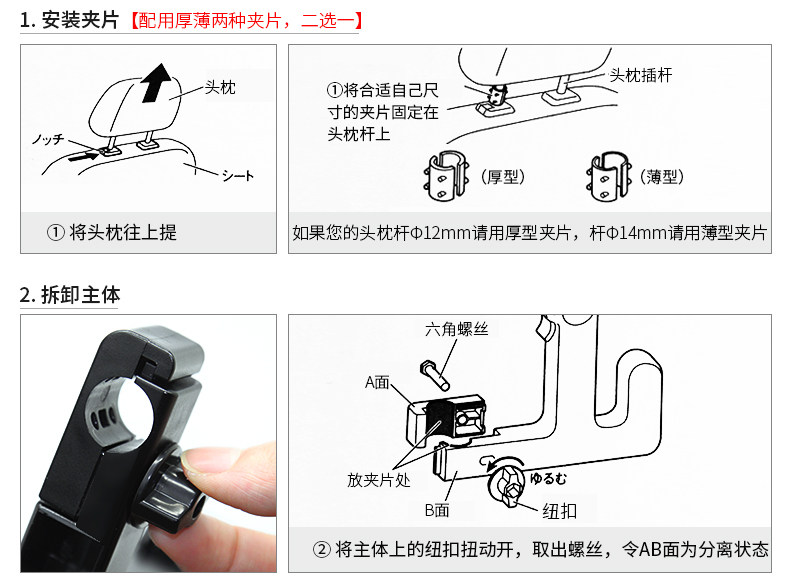 1. 安装夹片【配用厚薄两种夹片，二选一】

头枕

ノッチ

シート

① 将头枕往上提

①将合适自己尺寸的夹片固定在头枕杆上

头枕插杆

（厚型）

（薄型）

如果您的头枕杆Φ12mm请用厚型夹片，杆Φ14mm请用薄型夹片

2. 拆卸主体

六角螺丝

A面

放夹片处

B面

ゆるむ

纽扣

② 将主体上的纽扣扭动开，取出螺丝，令AB面为分离状态