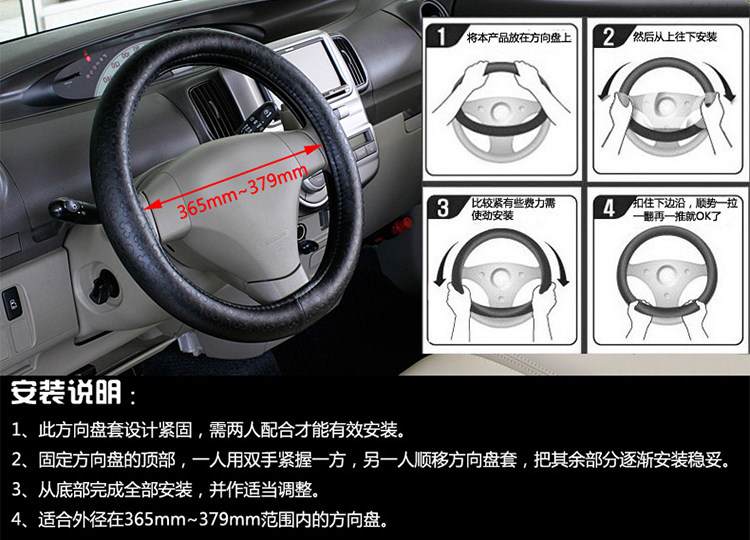 365mm~379mm

1 将本产品放在方向盘上

2 然后从上往下安装

3 比较紧有些费力需使劲安装

4 扣住下边沿，顺势一拉一翻再一推就OK了

安装说明：

1、此方向盘套设计紧固，需两人配合才能有效安装。

2、固定方向盘的顶部，一人用双手紧握一方，另一人顺移方向盘套，把其余部分逐渐安装稳妥。

3、从底部完成全部安装，并作适当调整。

4、适合外径在365mm~379mm范围内的方向盘。