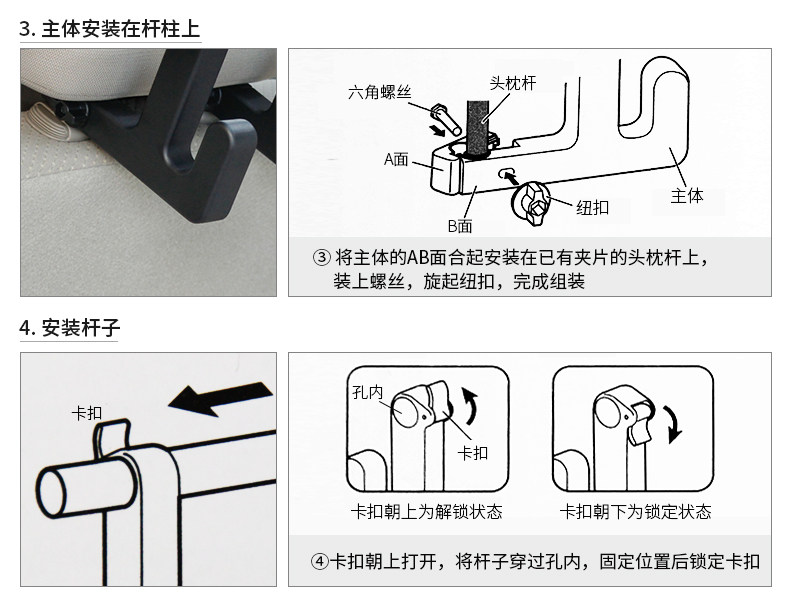 3. 主体安装在杆柱上

六角螺丝
头枕杆
A面
B面
纽扣
主体

③ 将主体的AB面合起安装在已有夹片的头枕杆上，装上螺丝，旋起纽扣，完成组装

4. 安装杆子

卡扣

孔内
卡扣

卡扣朝上为解锁状态

卡扣朝下为锁定状态

④卡扣朝上打开，将杆子穿过孔内，固定位置后锁定卡扣